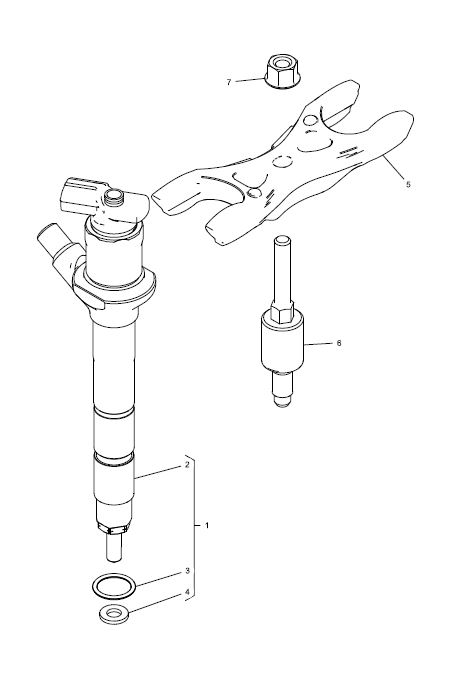 7
5
6
2
1
3
4