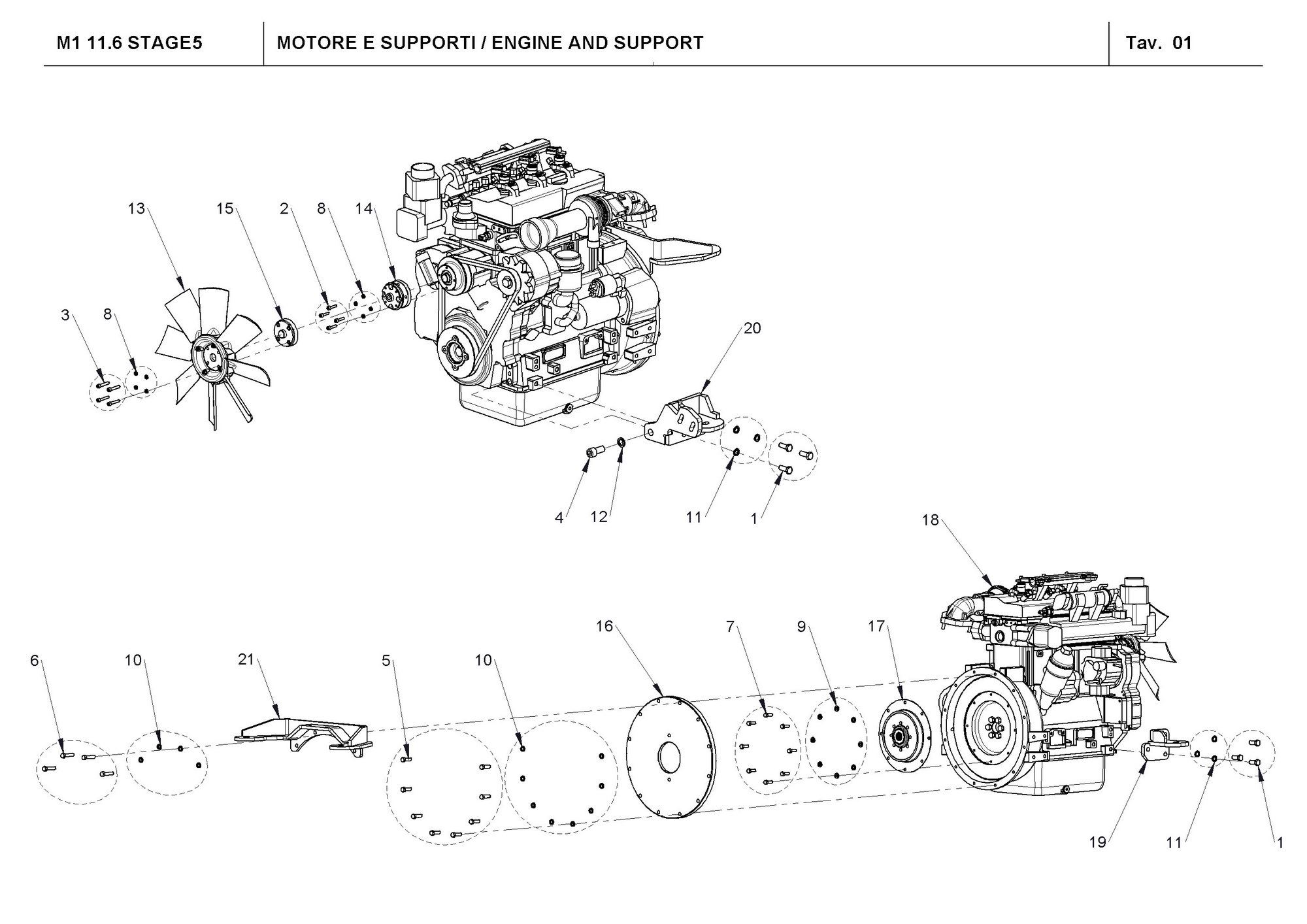 M1 11.6 STAGE5

MOTORE E SUPPORTI / ENGINE AND SUPPORT

Tav. 01

13
15
2
8
14
3
8
20
4
12
11
1
18
16
7
9
17
6
10
21
5
10
19
11
1