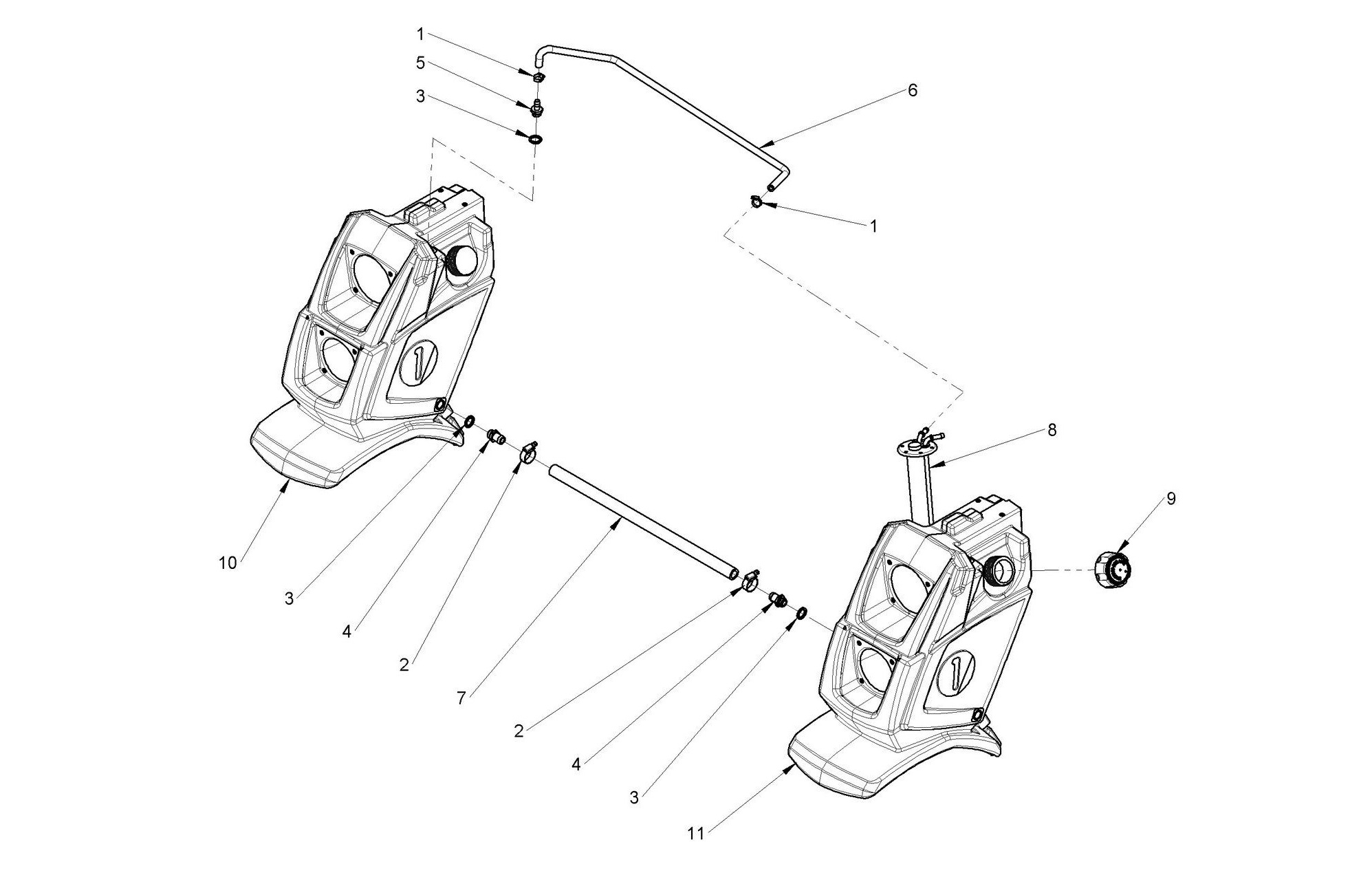 1
5
3
6
1
8
9
10
3
4
2
7
2
4
3
11