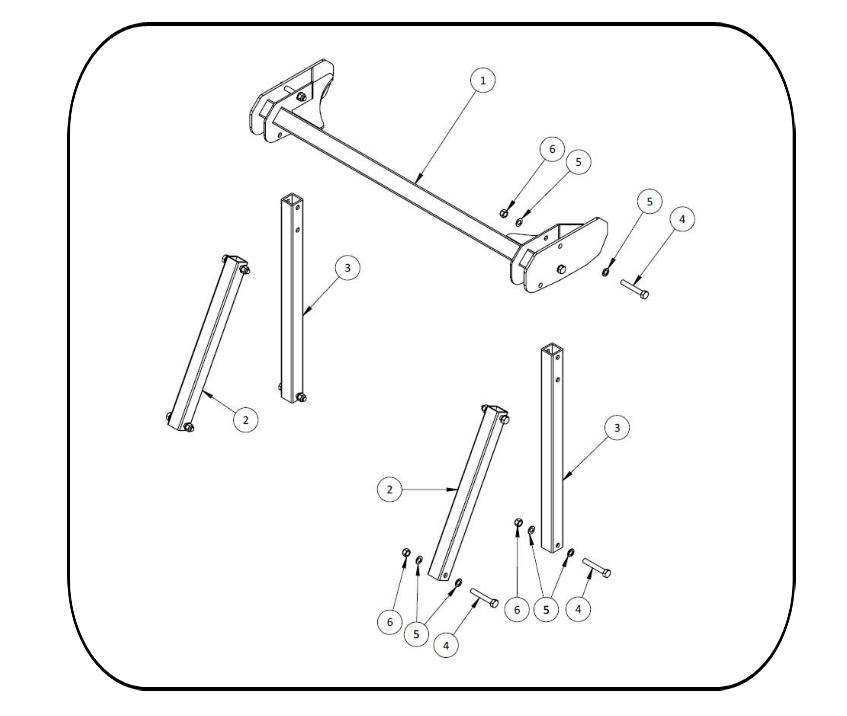 1
6
5
5
4
3
2
3
2
6
5
4
6
5
4