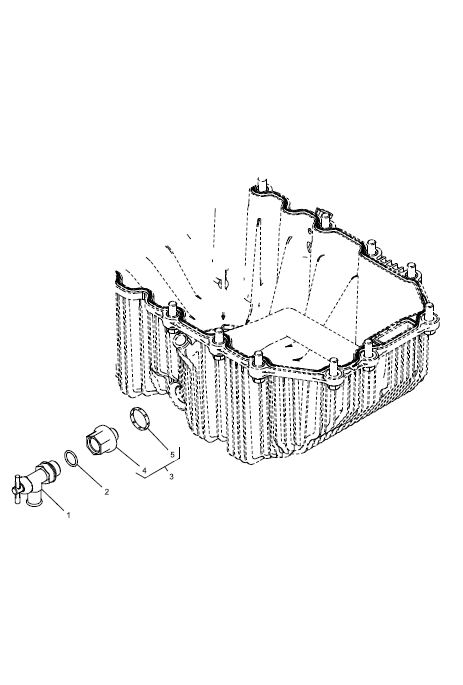 5
4
3
2
1