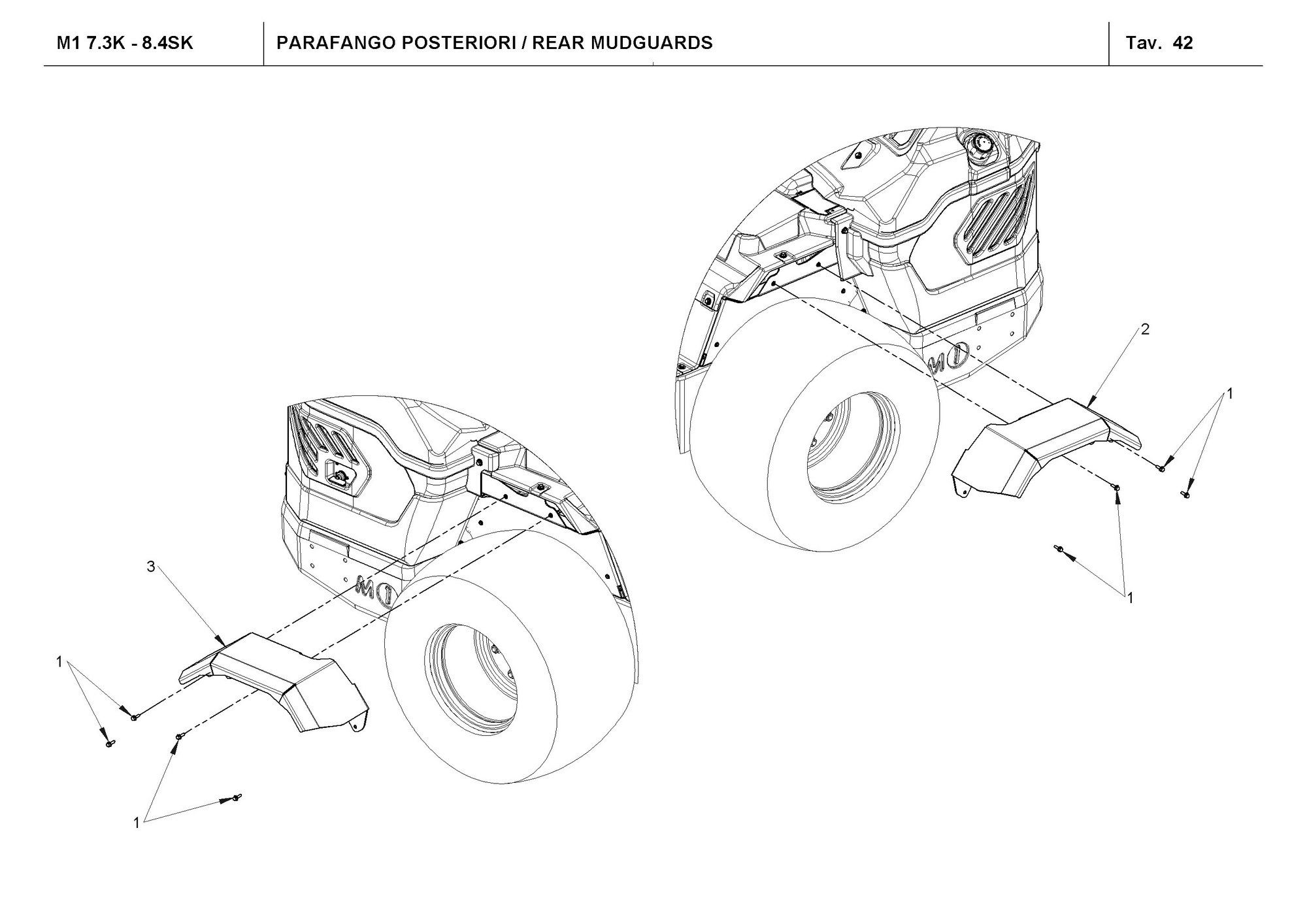 M1 7.3K - 8.4SK

PARAFANGO POSTERIORI / REAR MUDGUARDS

Tav. 42

2

1

M1

1

3

M1

1

1