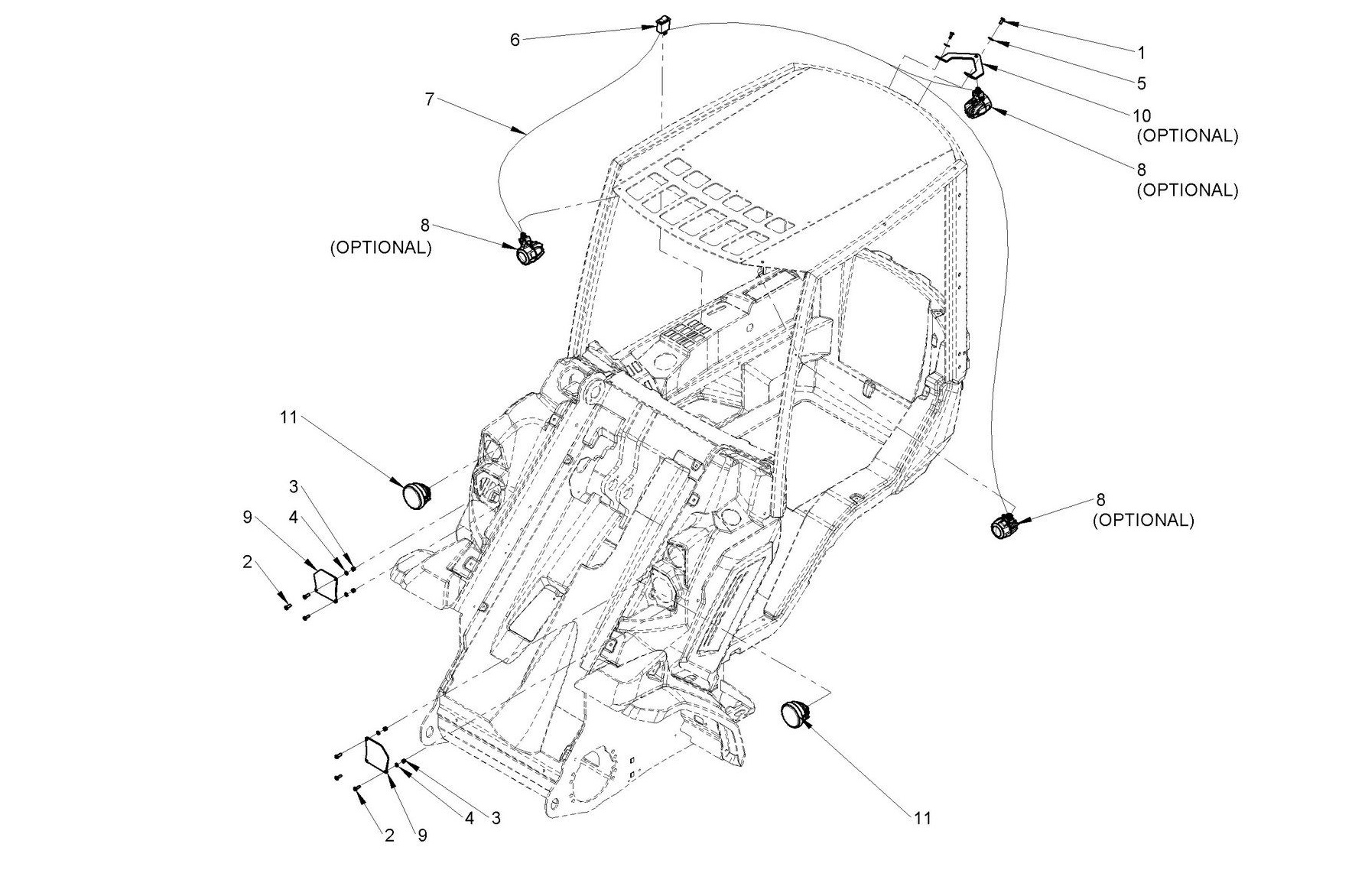 6
1
5
7
10
(OPTIONAL)
8
(OPTIONAL)
8
(OPTIONAL)
11
3
9
4
2
8
(OPTIONAL)
2
9
4
3
11