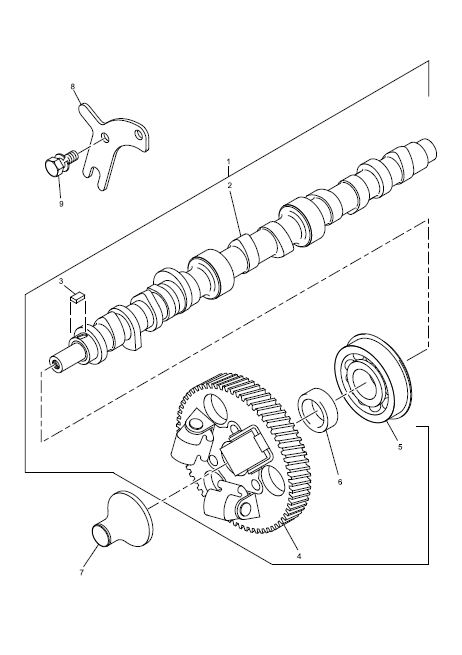 8
9
1
2
3
5
6
4
7