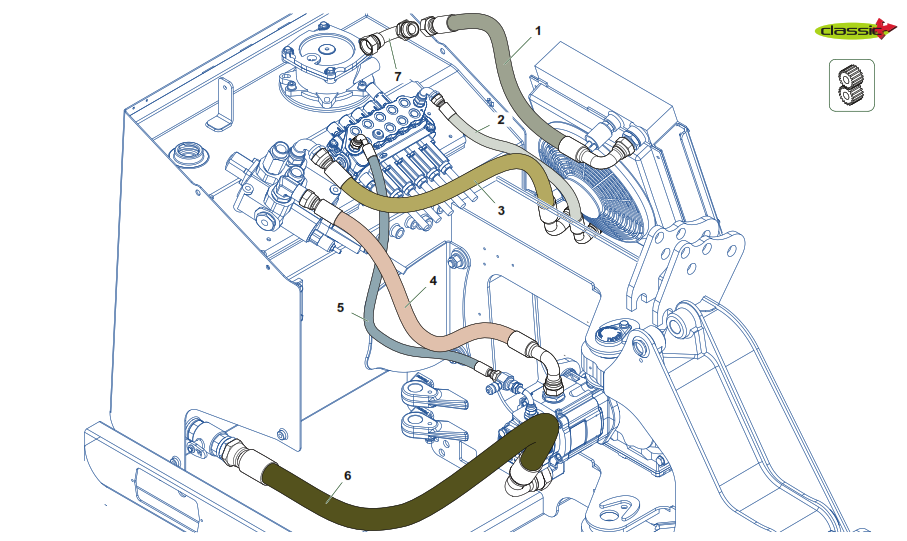 classic

1
7
2
3
4
5
6