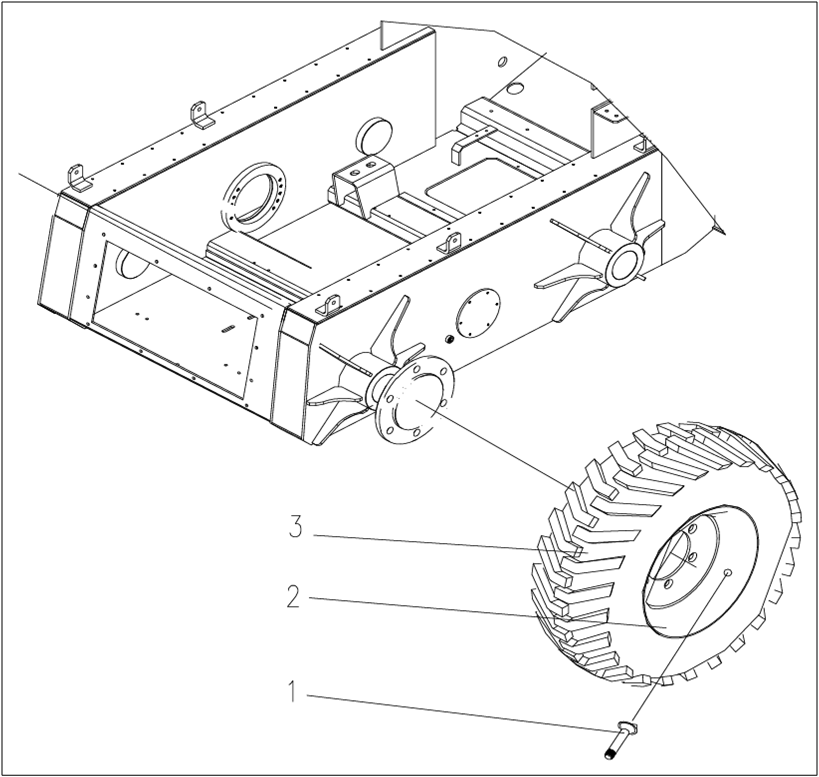 3
2
1