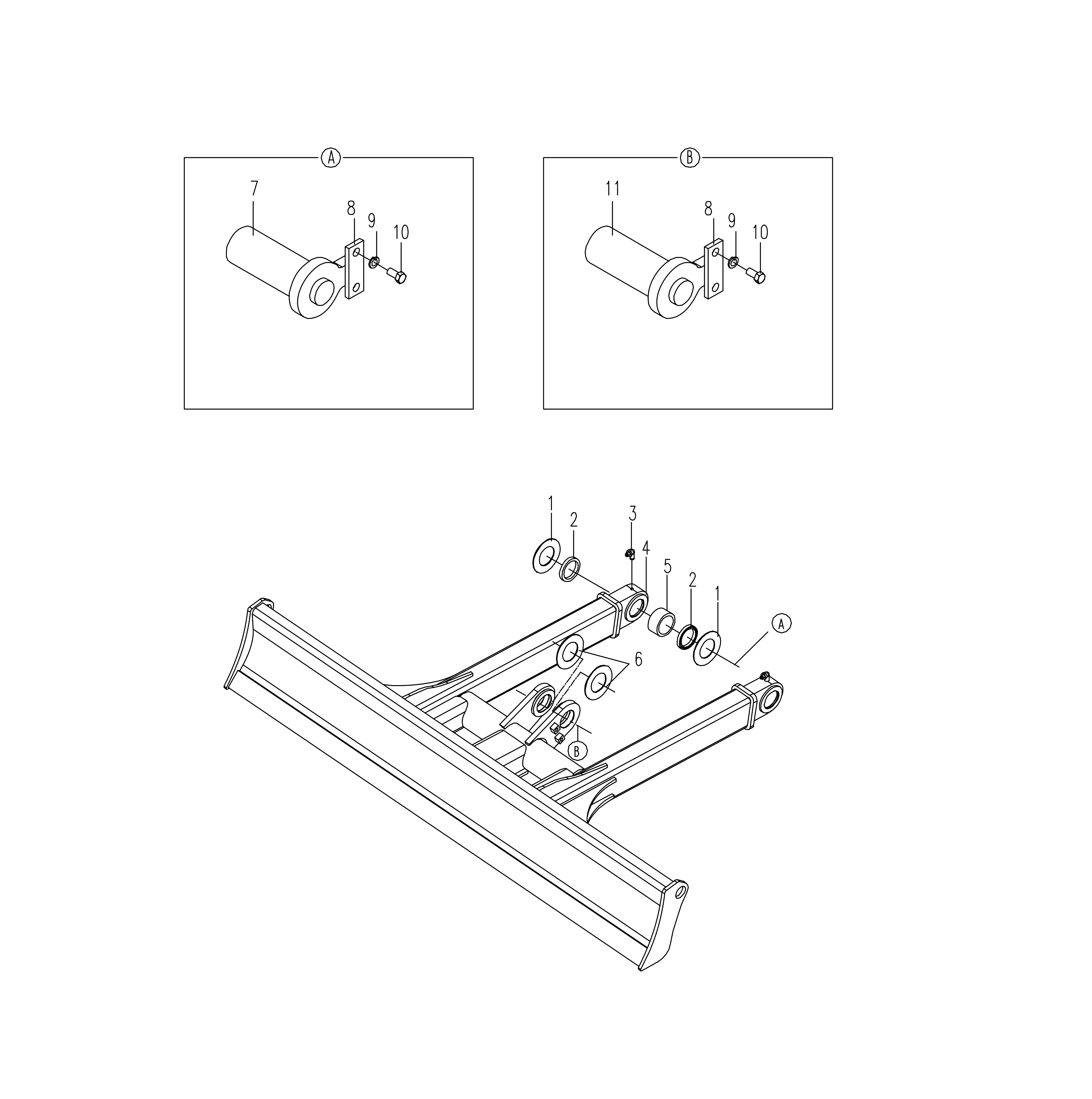 A
7
8
9
10

B
11
8
9
10

1
2
3
4
5
2
1
A
6
B