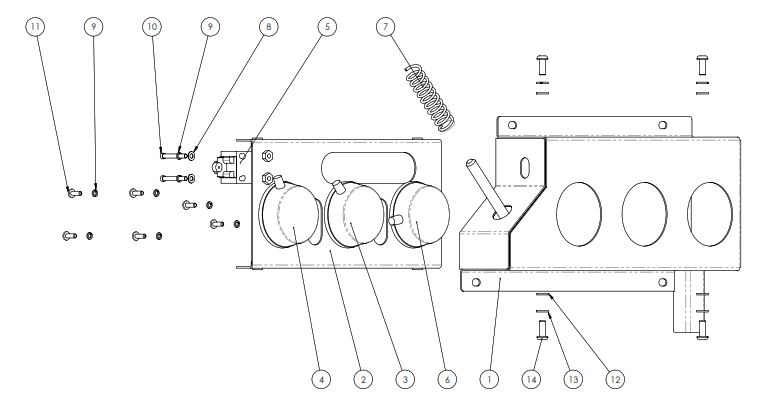 11
9
10
9
8
5
7
4
2
3
6
1
14
13
12