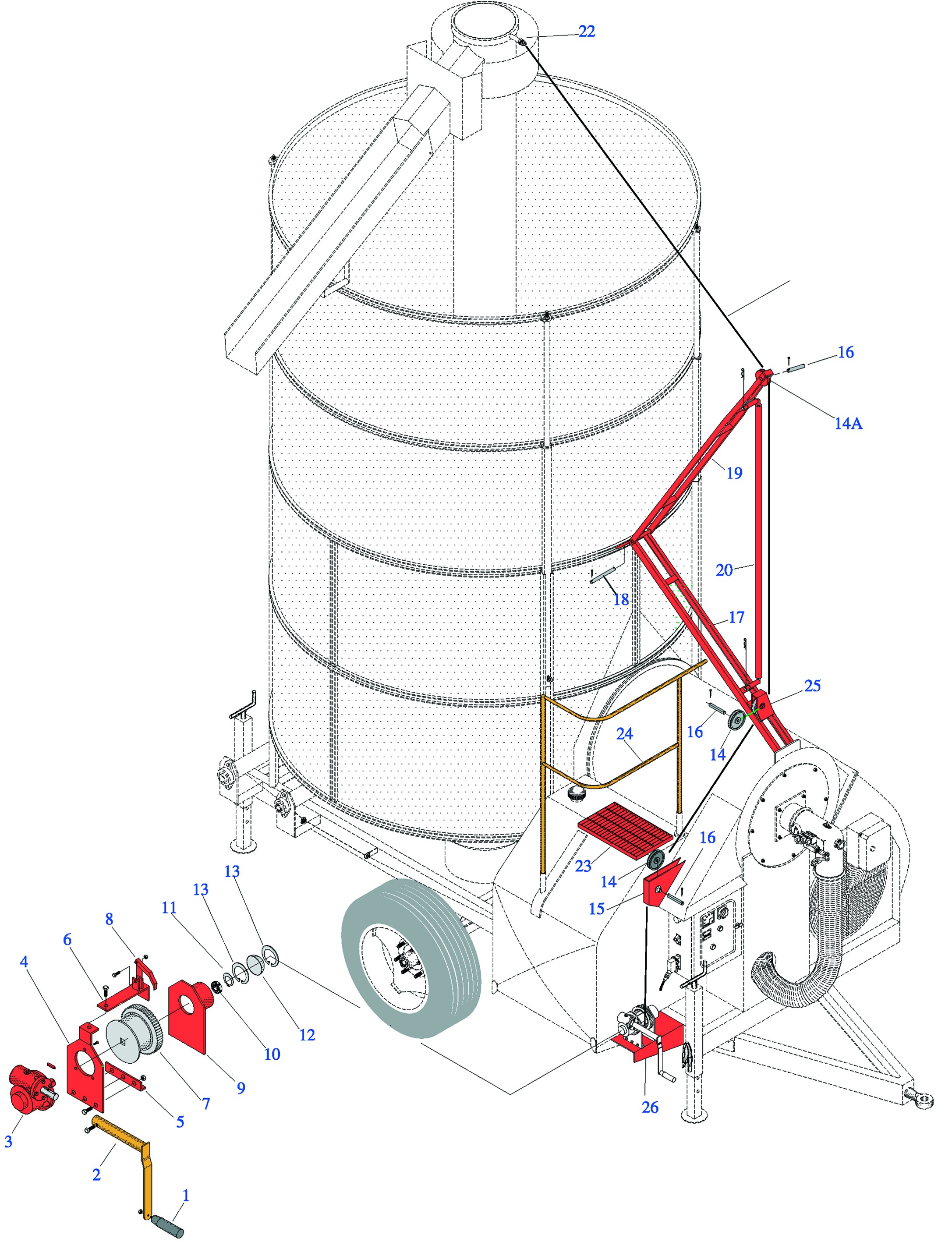 22
16
14A
19
20
18
17
25
16
14
24
16
23
14
15
13
13
11
8
6
4
12
10
9
7
5
3
2
1
26