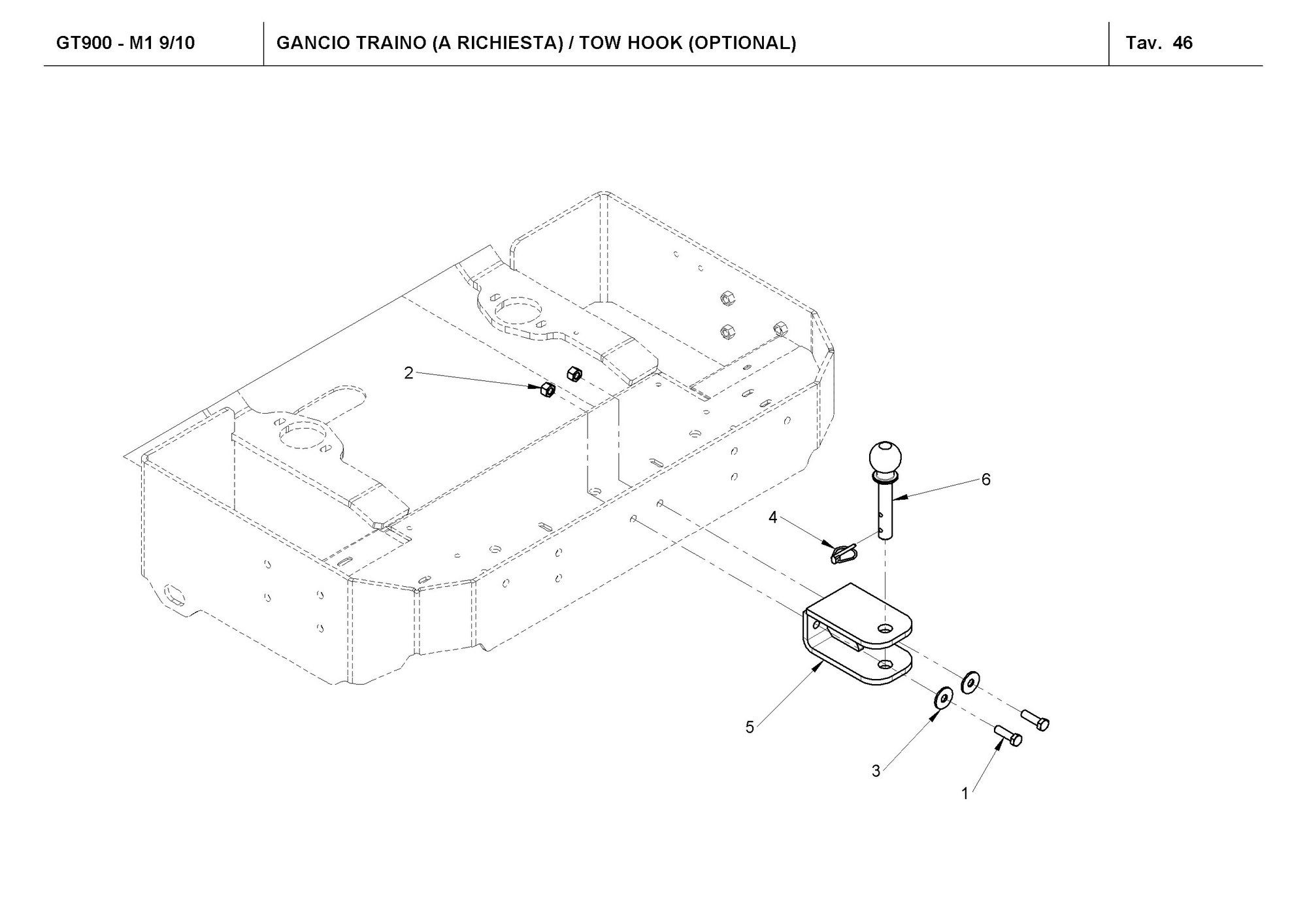 GT900 - M1 9/10

GANCIO TRAINO (A RICHIESTA) / TOW HOOK (OPTIONAL)

Tav. 46

2

6

4

5

3

1