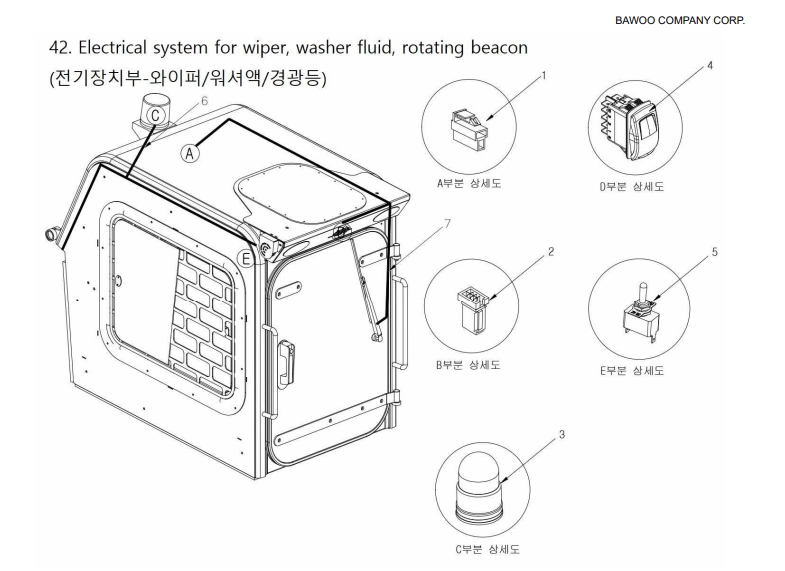 BAWOO COMPANY CORP.

42. Electrical system for wiper, washer fluid, rotating beacon
(전기장치부-와이퍼/워셔액/경광등)

C
6
A
E
7

1
A부분 상세도

4
D부분 상세도

2
B부분 상세도

5
E부분 상세도

3
C부분 상세도