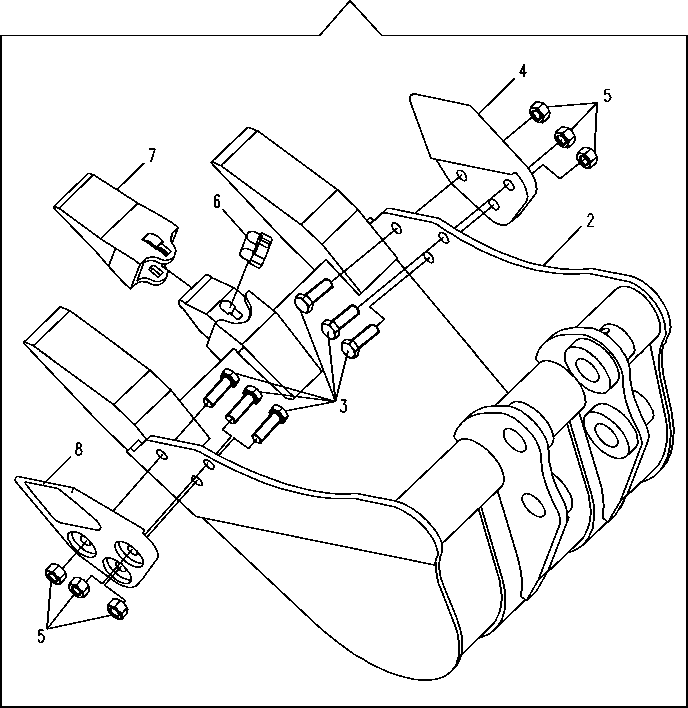 4
5
7
6
2
3
8
5