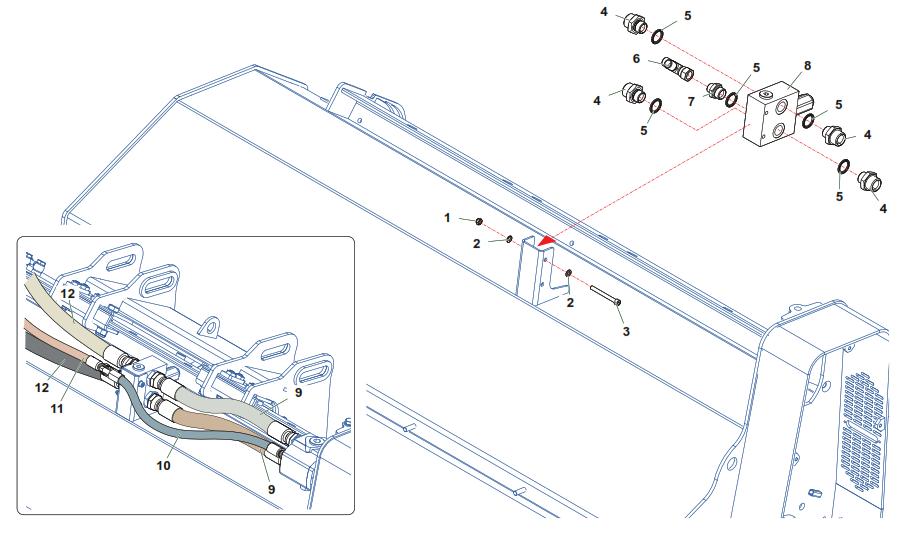 4
5
6
5
8
4
7
5
5
4
5
4
1
2
2
3
12
12
11
9
10
9