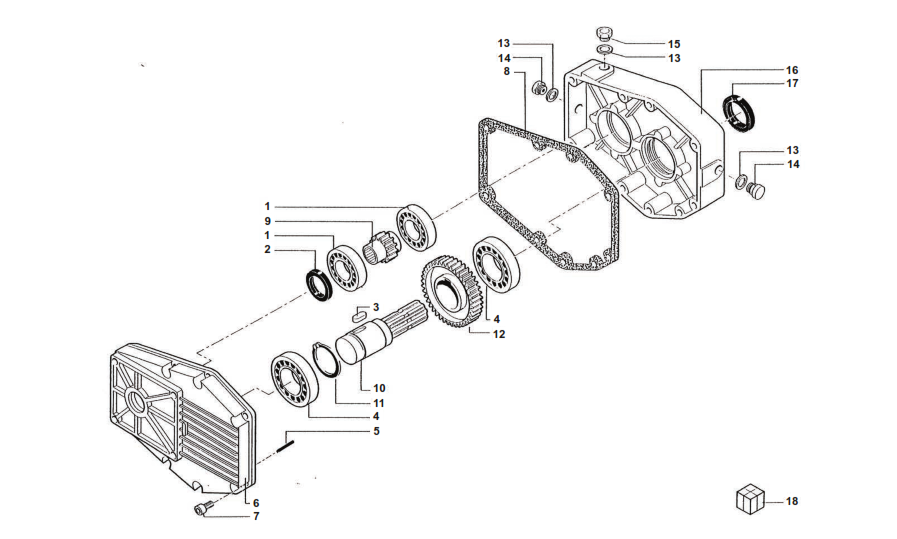 13
14
8
15
13
16
17
13
14
1
9
1
2
3
4
12
10
11
4
5
6
7
18