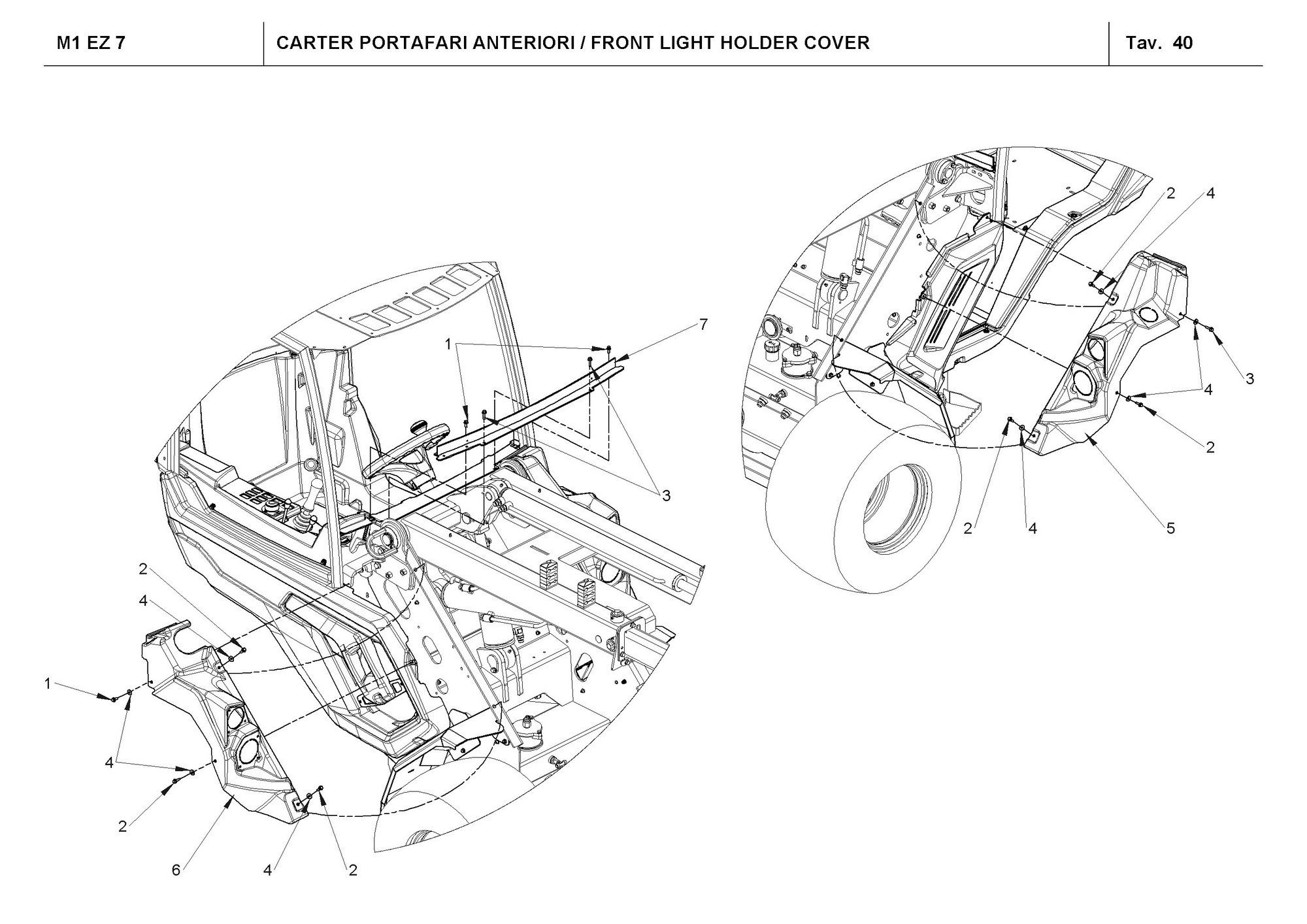 M1 EZ 7

CARTER PORTAFARI ANTERIORI / FRONT LIGHT HOLDER COVER

Tav. 40

1
7
3
2
4
1
4
2
6
4
2

2
4
3
4
2
2
4
5