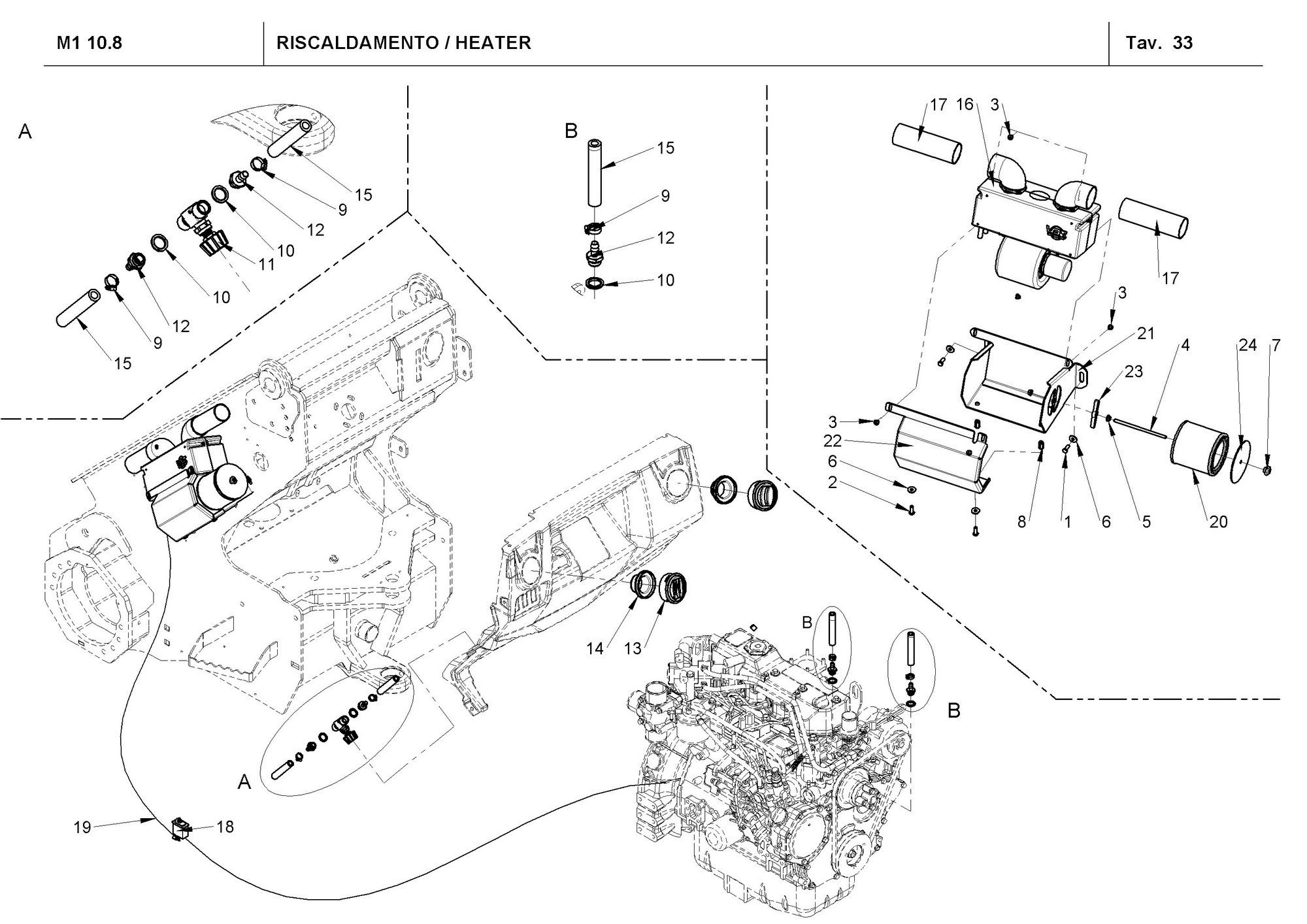 M1 10.8

RISCALDAMENTO / HEATER

Tav. 33

A

15

9

12

10

11

10

12

9

15

B

15

9

12

10

17

16

3

17

3

21

4

24

7

23

3

22

6

2

8

1

6

5

20

14

13

B

B

A

19

18