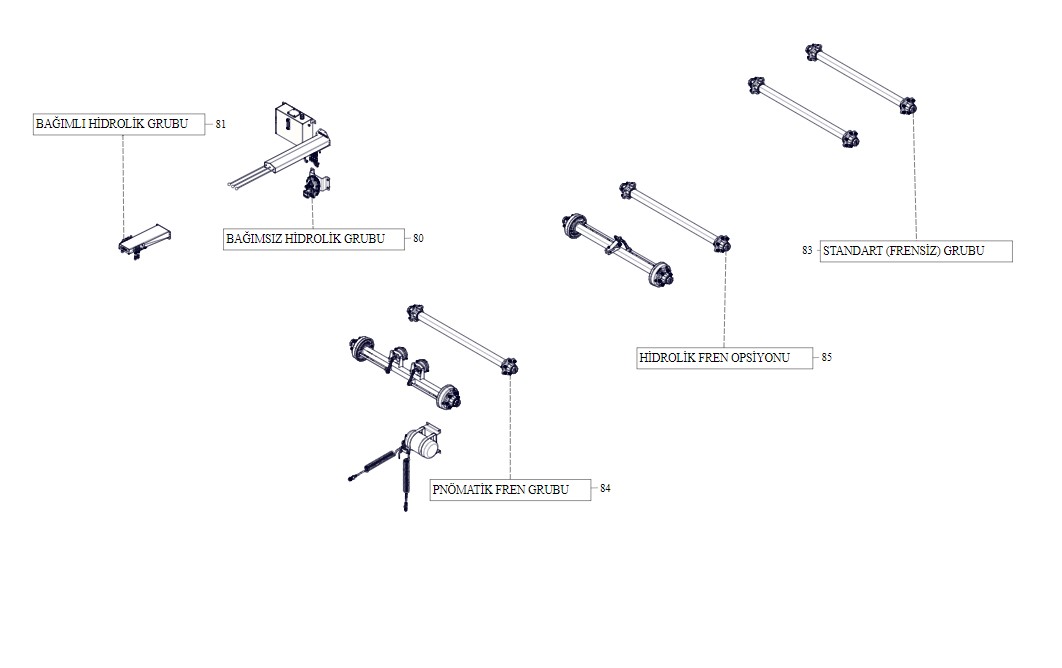 BAĞIMLI HİDROLİK GRUBU 81

BAĞIMSIZ HİDROLİK GRUBU 80

83 STANDART (FRENSİZ) GRUBU

HİDROLİK FREN OPSİYONU 85

PNÖMATİK FREN GRUBU 84