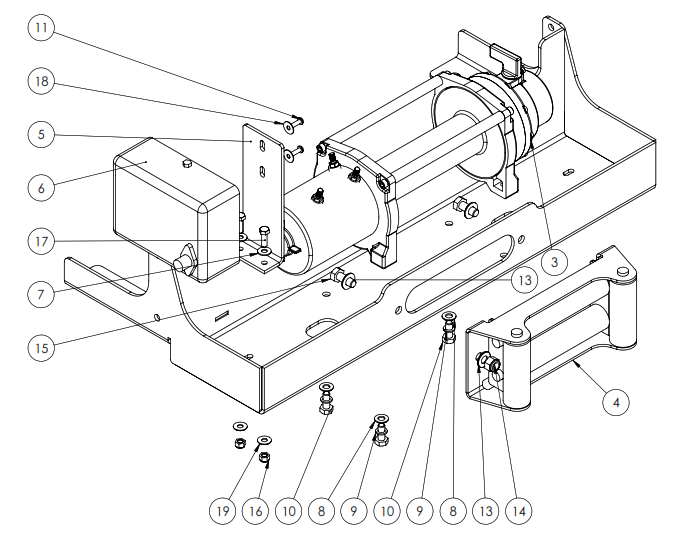 11
18
5
6
17
7
15
3
13
4
19
16
10
8
9
10
9
8
13
14