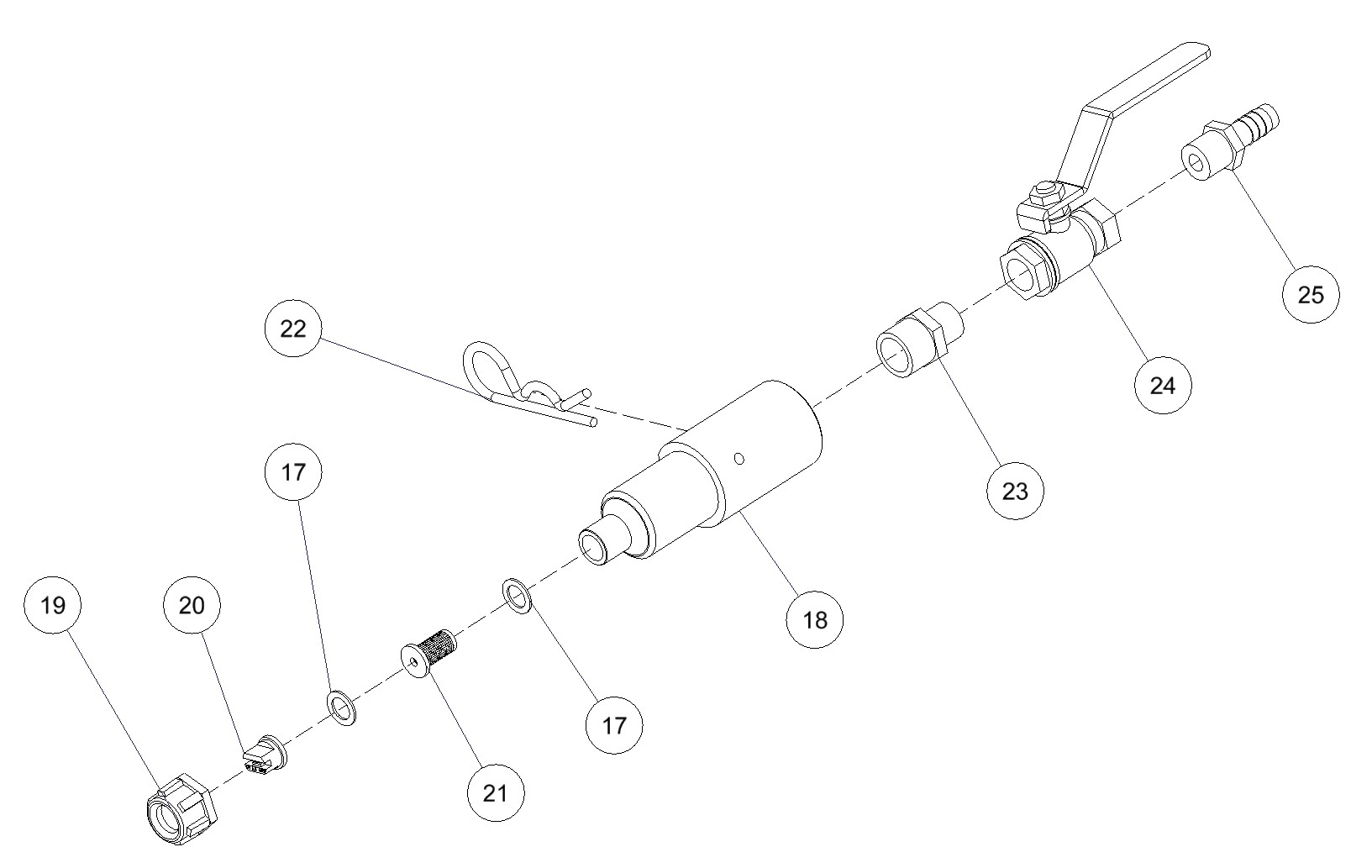 22
17
19
20
21
17
18
23
24
25