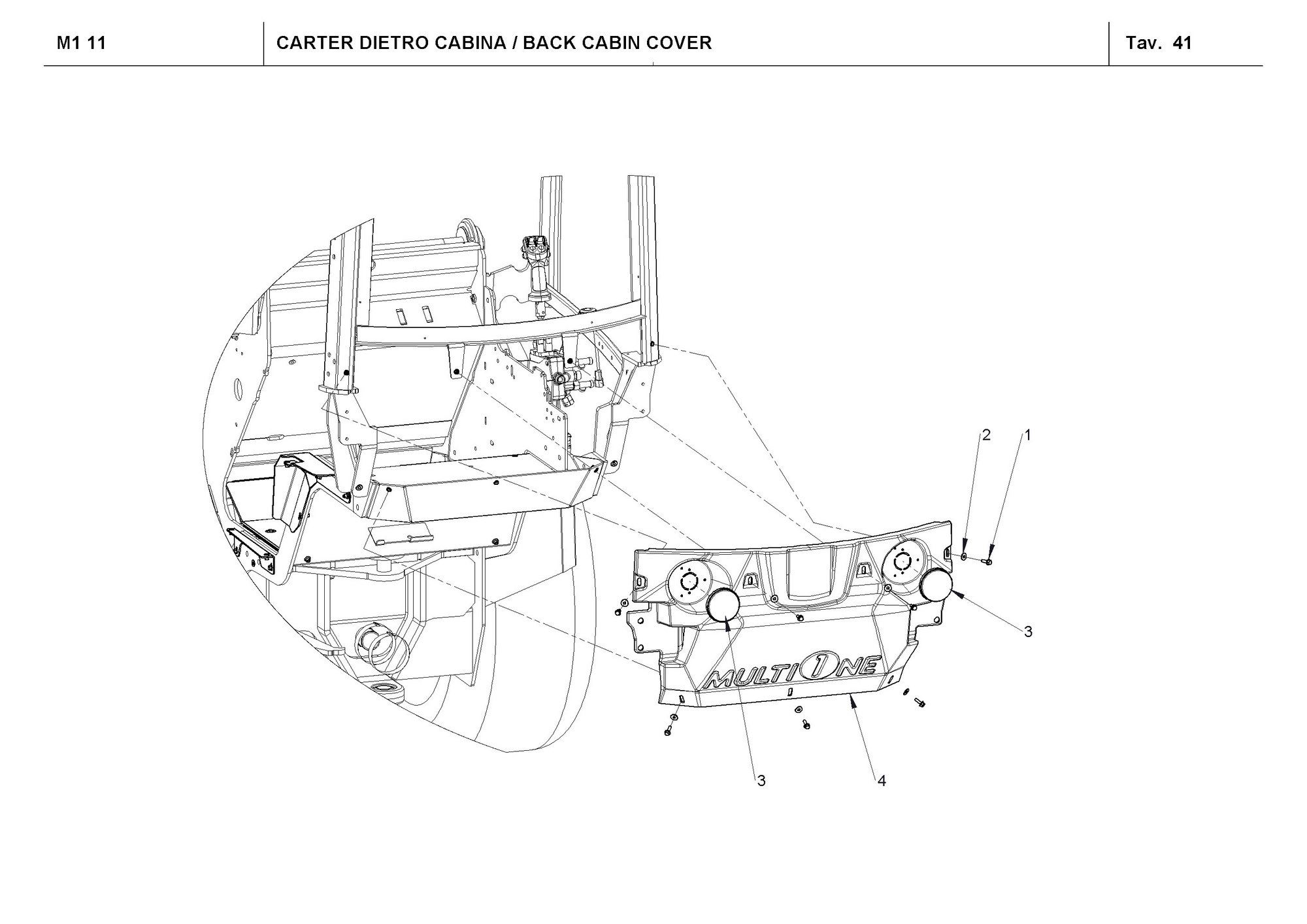 M1 11

CARTER DIETRO CABINA / BACK CABIN COVER

Tav. 41

2 1

3

MULTIONE

3 4