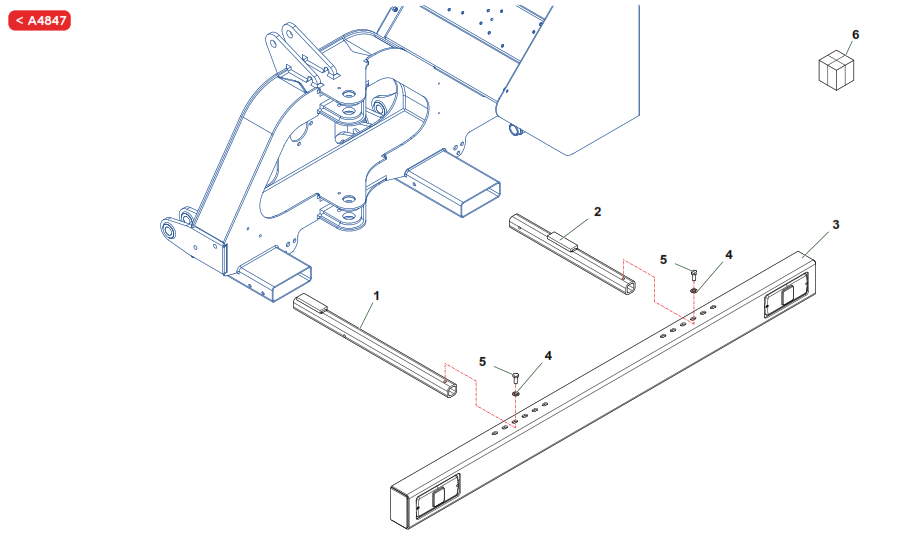 < A4847

6

2

3

5

4

1

5

4