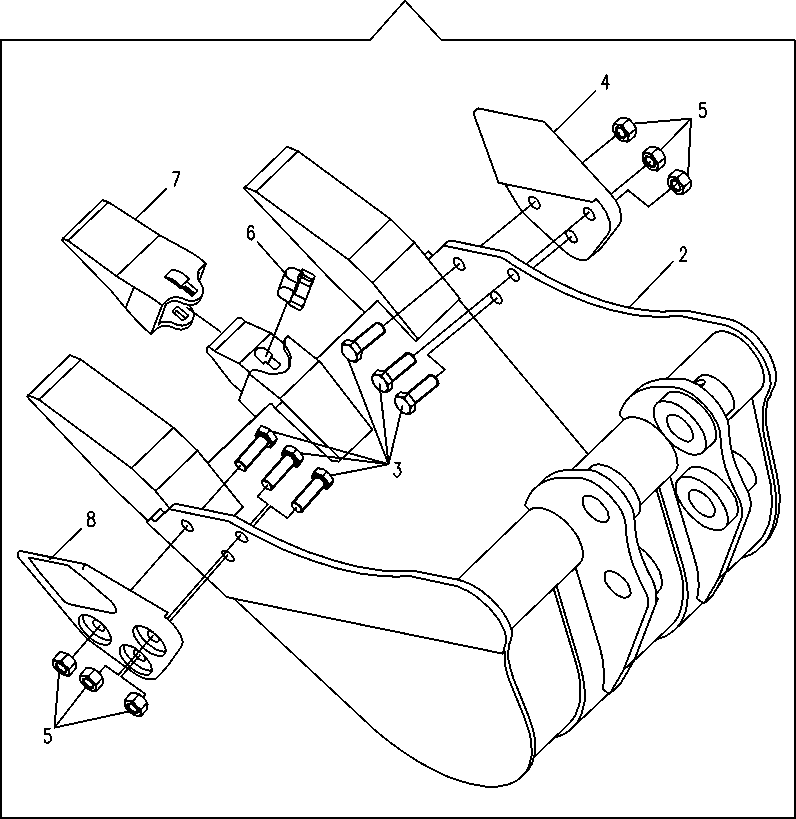 4
5
7
6
2
3
8
5