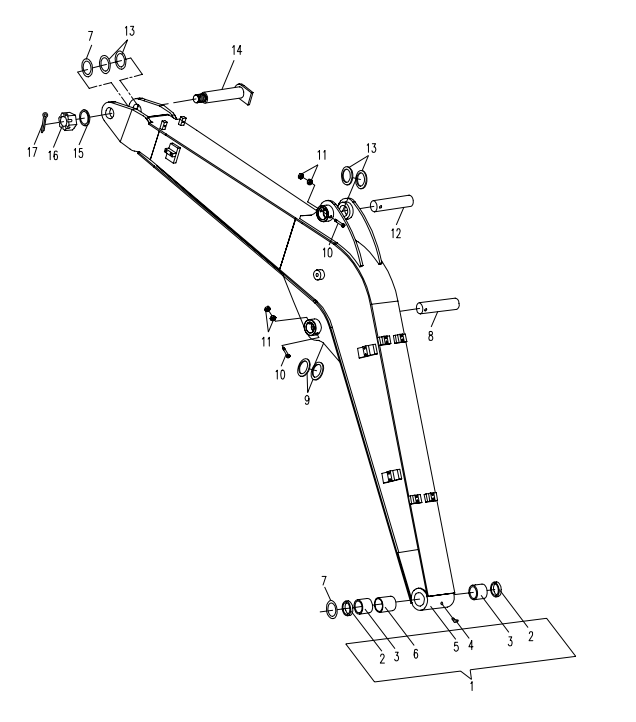 7
13
14
17
16
15
11
13
12
10
8
11
10
9
7
2
3
6
5
4
3
2
1