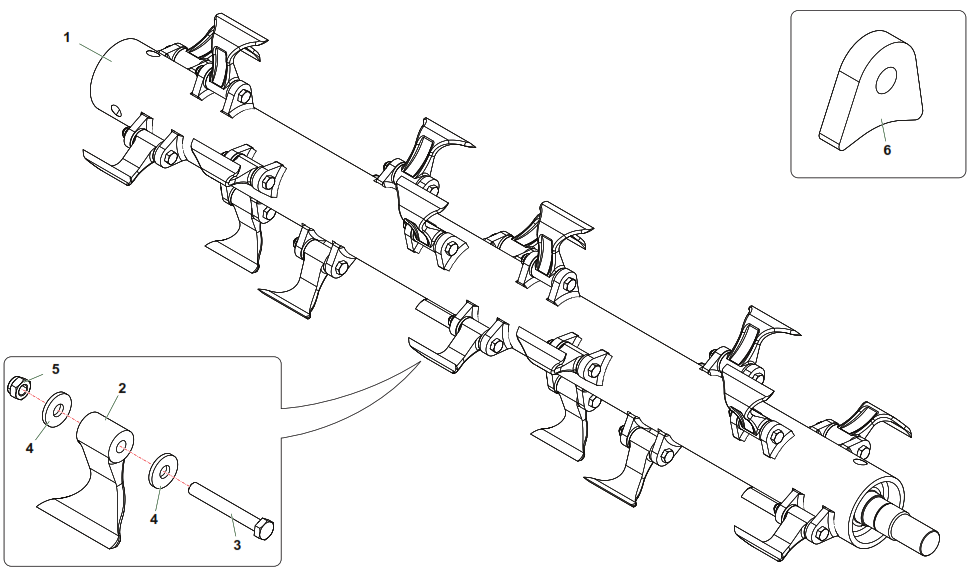 1
6
5
2
4
4
3