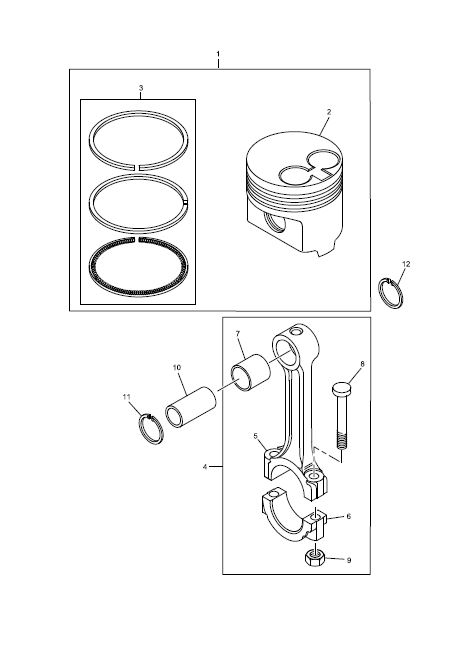 1
3
2
12
7
10
8
11
5
4
6
9