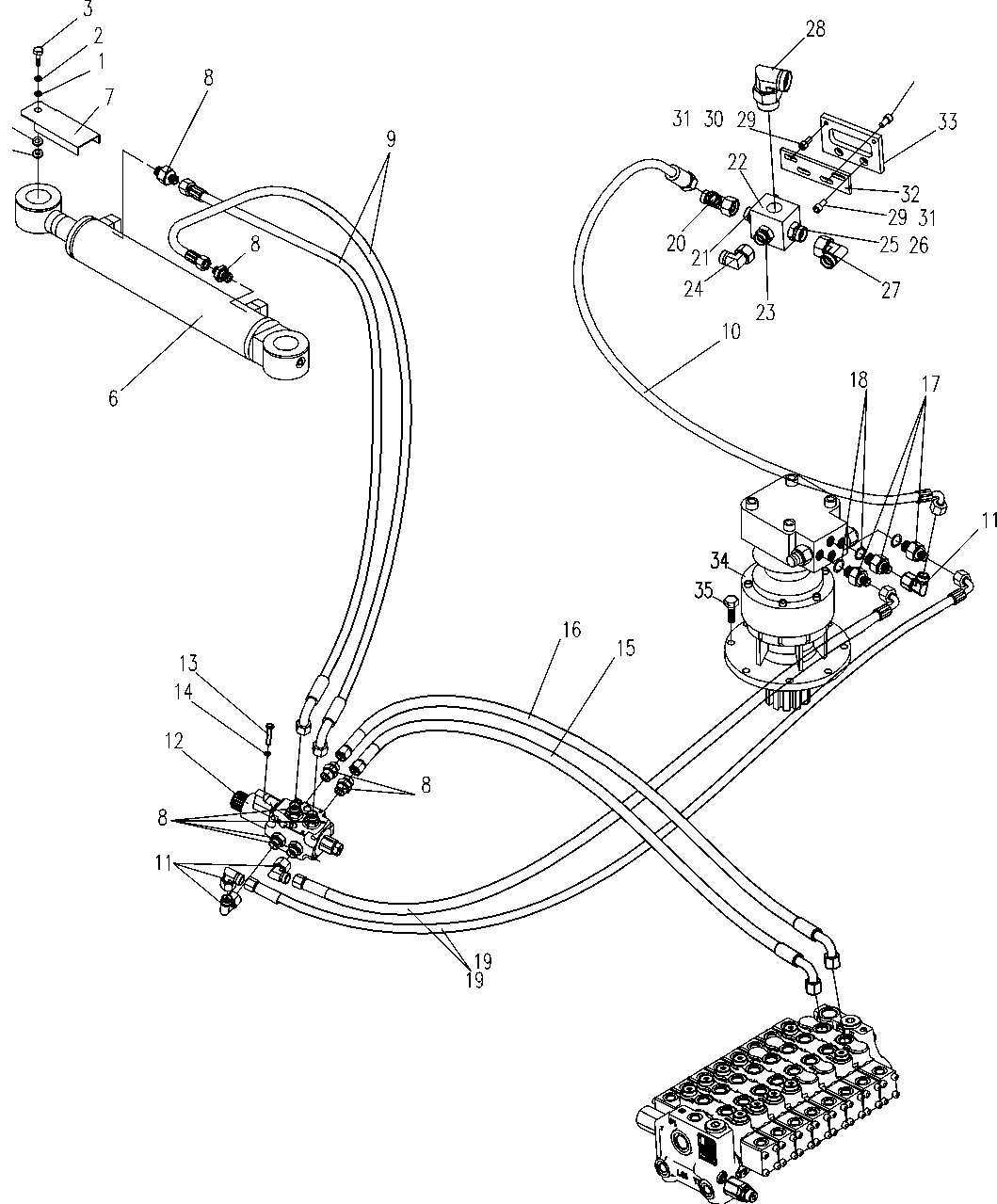 3
2
1
7
8
9
28
31 30 29
33
22
32
29 31
20
21
25 26
24
23
27
8
6
10
18
17
11
34
35
16
15
13
14
12
8
8
11
19
19