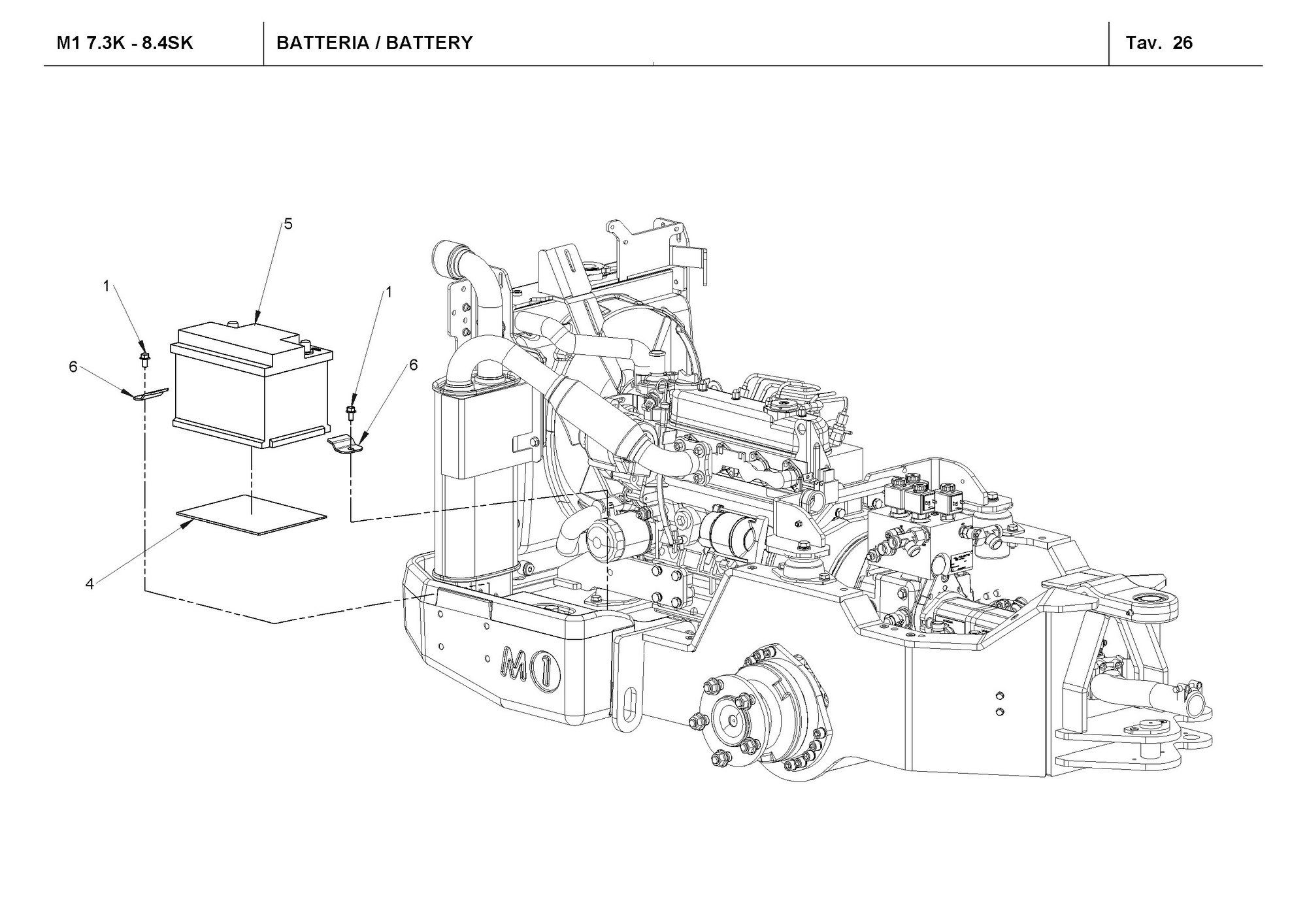 M1 7.3K - 8.4SK

BATTERIA / BATTERY

Tav. 26

5

1

1

6

6

4

M1