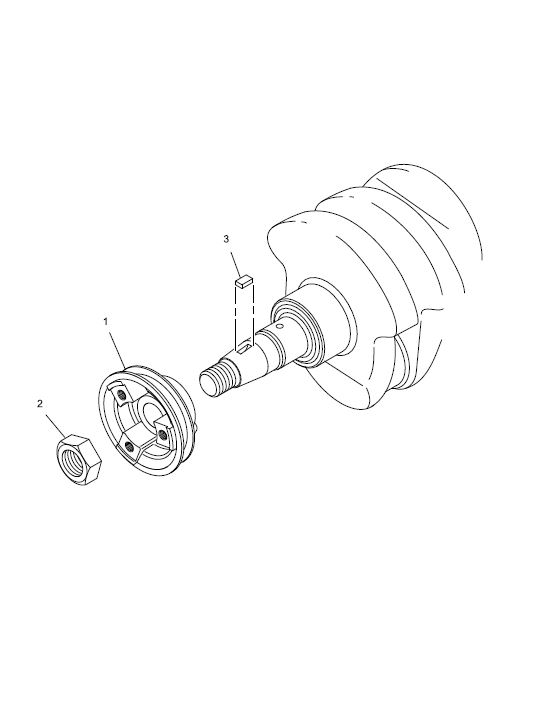 3
1
2