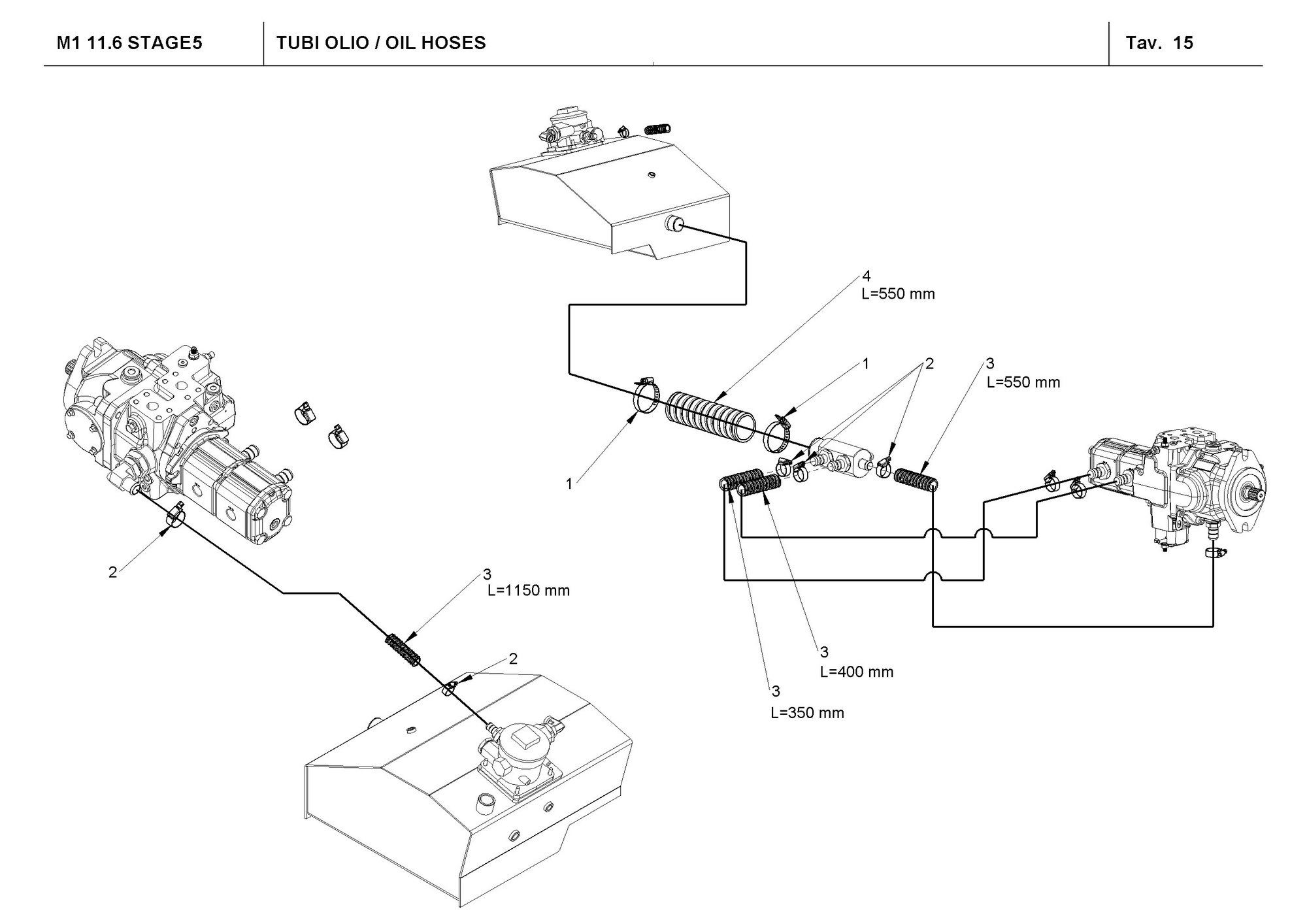 M1 11.6 STAGE5

TUBI OLIO / OIL HOSES

Tav. 15

4
L=550 mm

1

2

3
L=550 mm

1

2

3
L=1150 mm

2

3
L=400 mm

3
L=350 mm