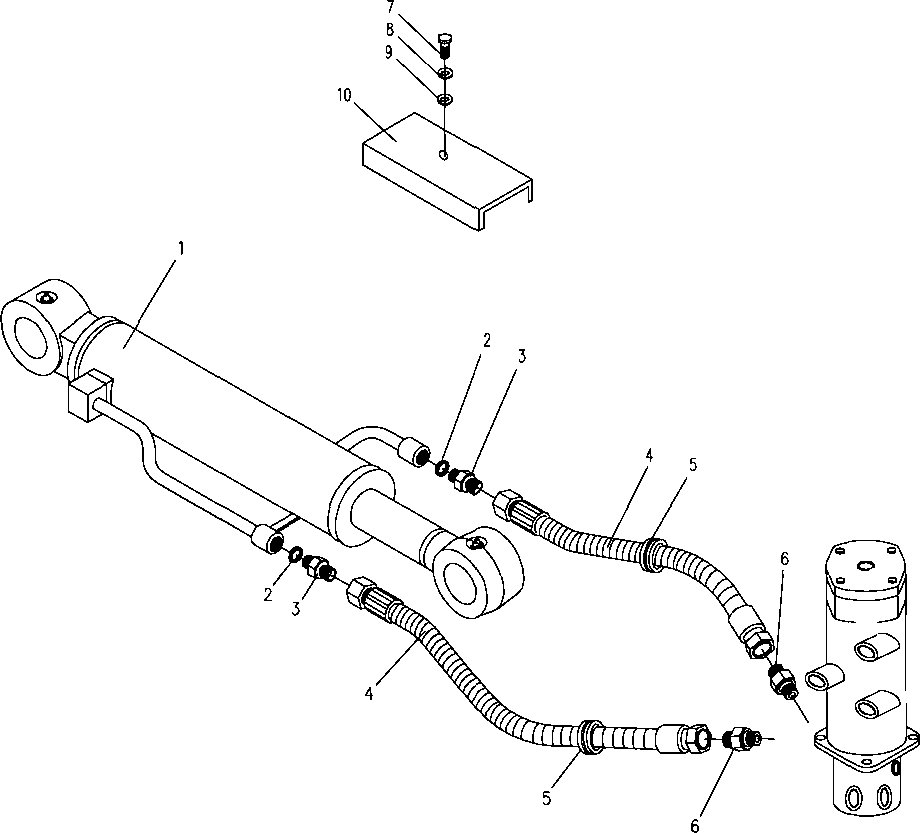 7
8
9
10
1
2
3
4
5
6
2
3
4
5
6