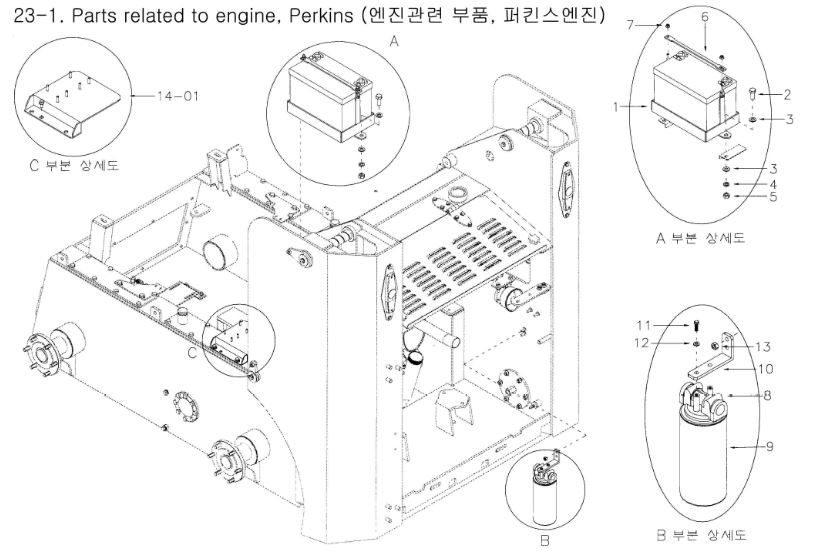 23-1. Parts related to engine, Perkins (엔진관련 부품, 퍼킨스엔진)

14-01

C 부분 상세도

A

C

B

7

6

1

2

3

3

4

5

A 부분 상세도

11

12

13

10

8

9

B 부분 상세도