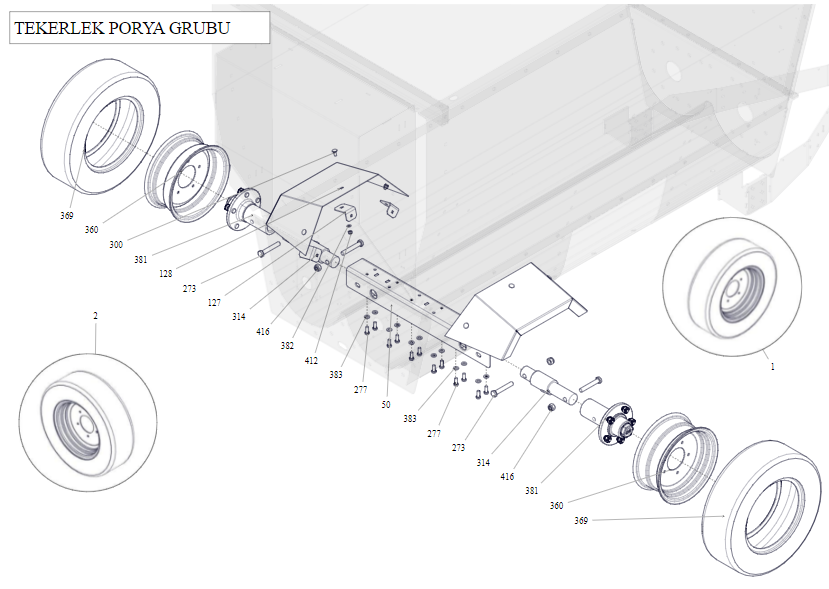 TEKERLEK PORYA GRUBU

369
360
300
381
128
273
127
314
416
382
412
383
277
50
383
277
273
314
416
381
360
369
2
1