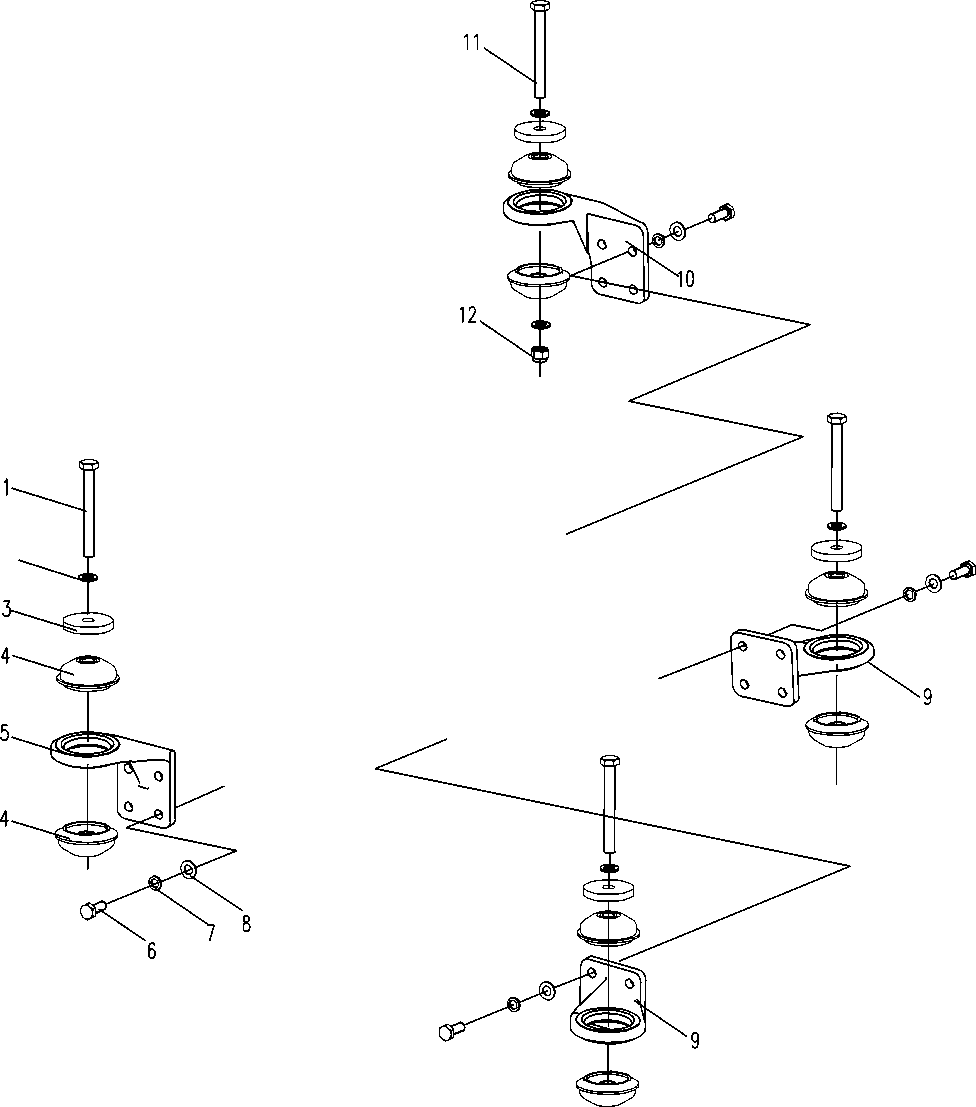 11
10
12
1
3
4
5
4
6
7
8
9
9