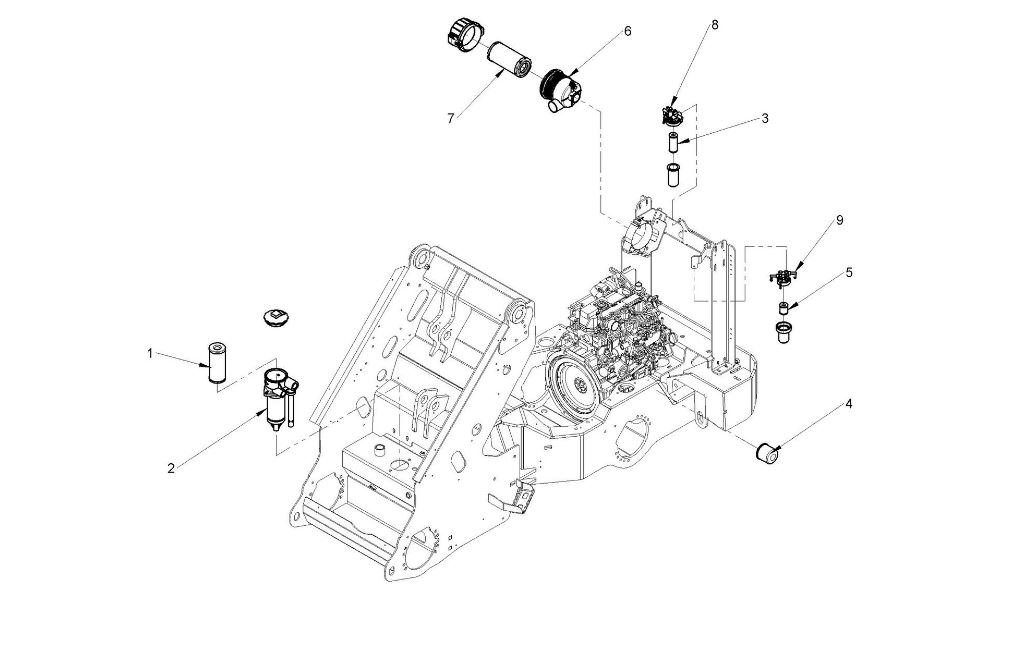 6
8
7
3
9
5
1
2
4