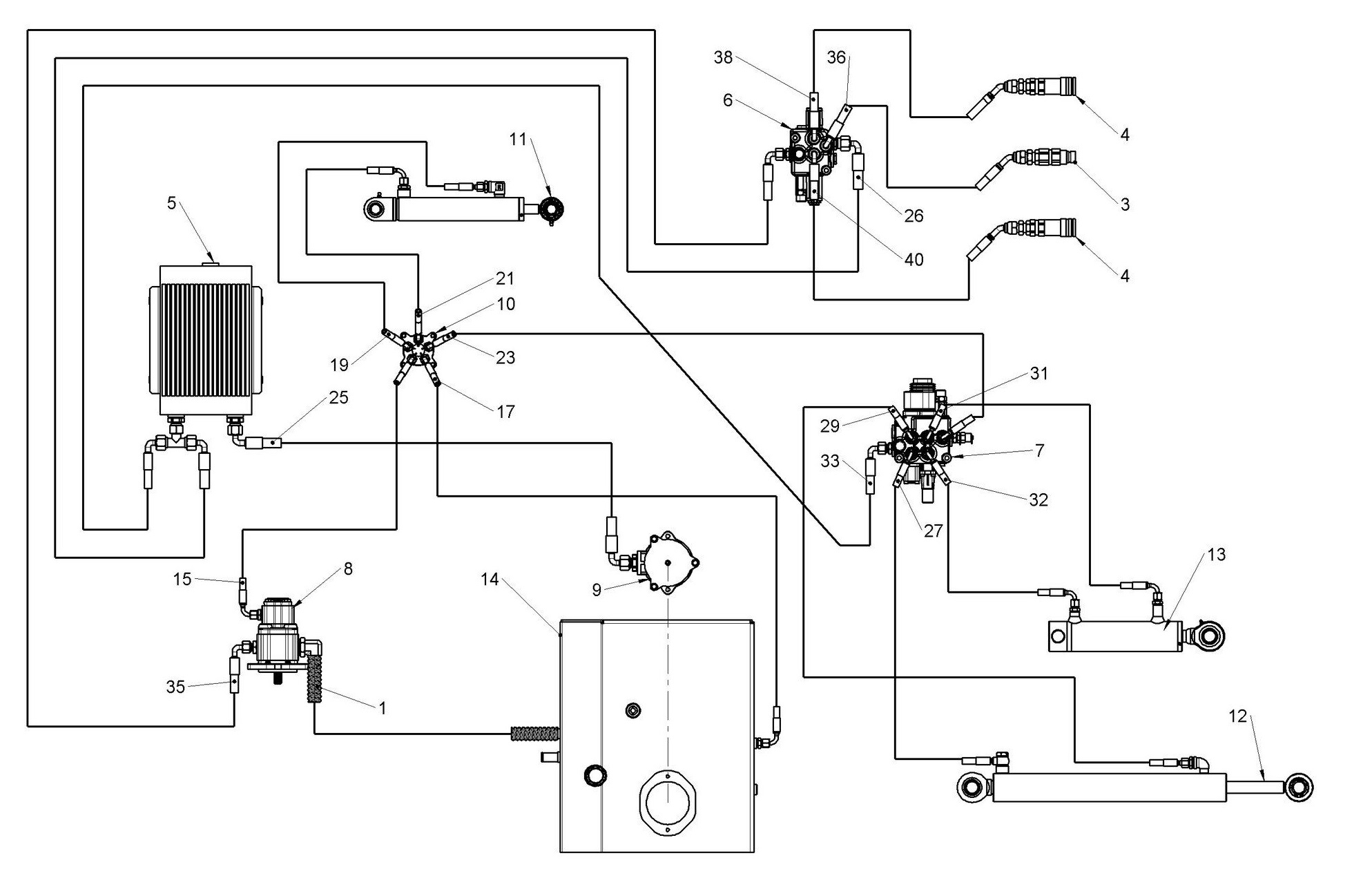 38
36
6
4
11
3
26
5
40
4
21
10
19
23
25
17
31
29
7
33
32
27
13
15
8
14
9
35
1
12