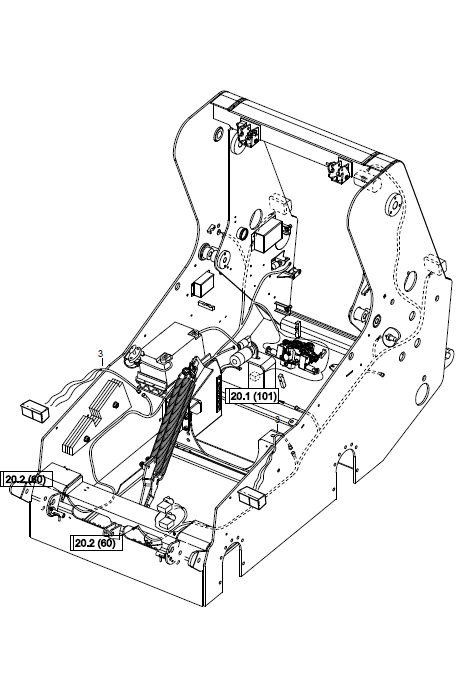 3
20.1 (101)
20.2 (60)
20.2 (60)