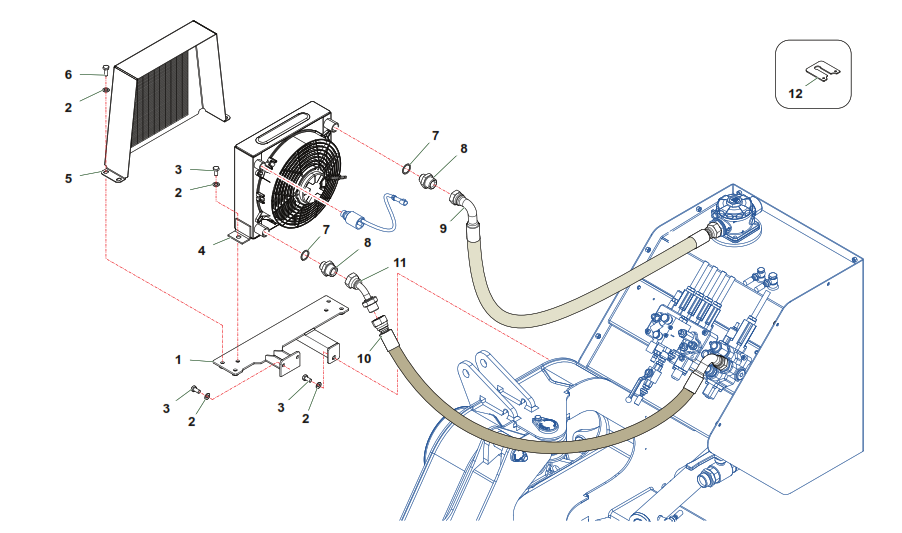 6
2
5
3
2
4
7
8
9
7
8
11
10
1
3
2
3
2
12