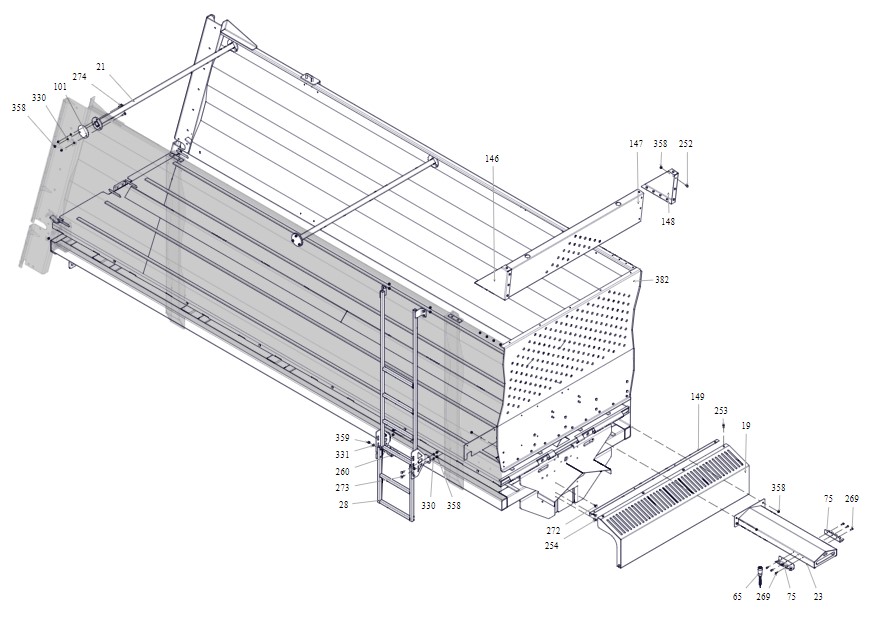 21
274
101
330
358
146
147
358
252
148
382
149
253
19
359
331
260
273
28
330
358
272
254
358
75
269
65
269
75
23