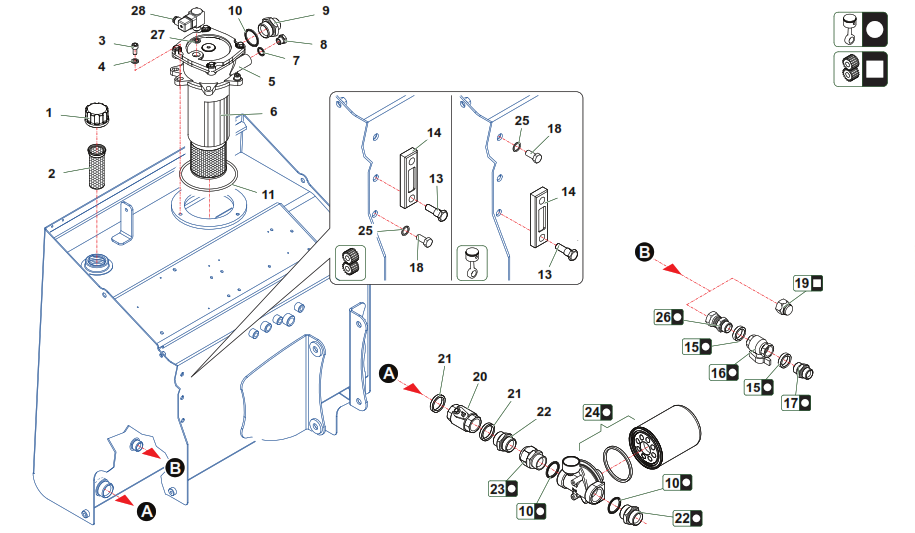 28
10
9
3
27
8
4
7
5
1
6
2
11
14
13
25
18
25
18
14
13
B
19
26
15
16
15
17
A
21
20
21
22
24
23
10
10
22
B
A