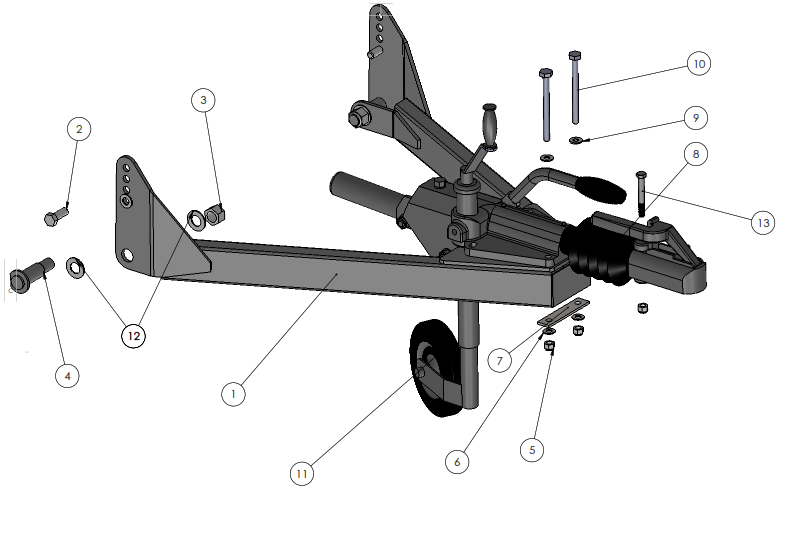 10
9
8
13
3
2
12
4
1
7
6
5
11