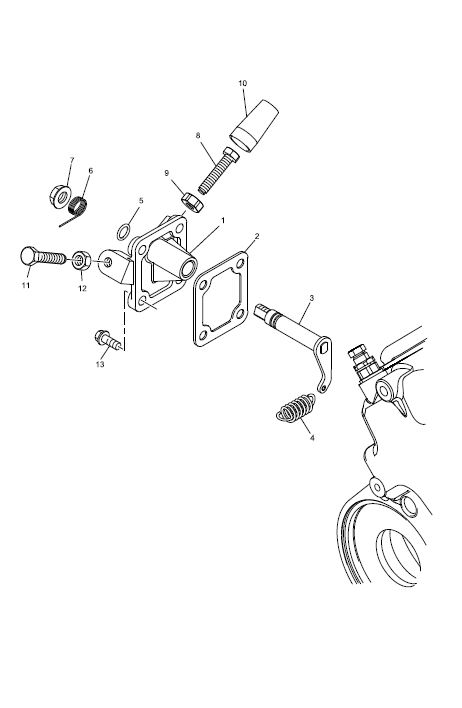 10
8
7
6
9
5
1
2
11
12
3
13
4