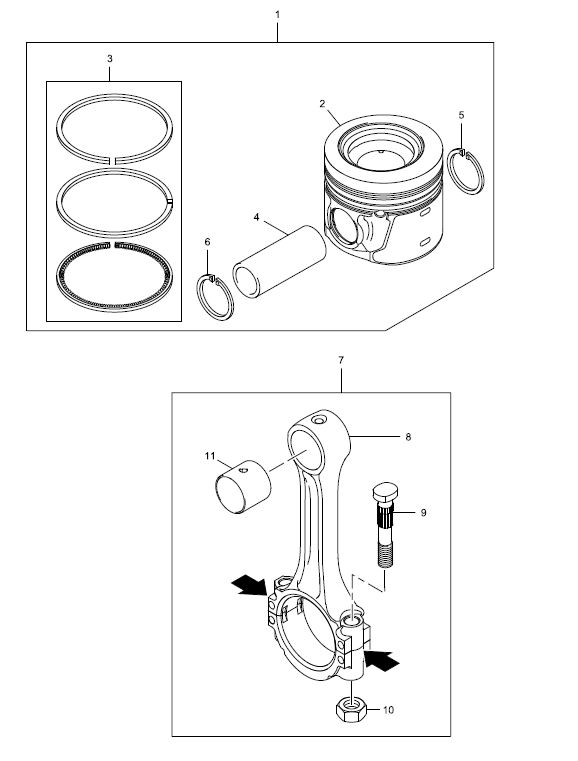 1
3
2
5
4
6
7
8
11
9
10