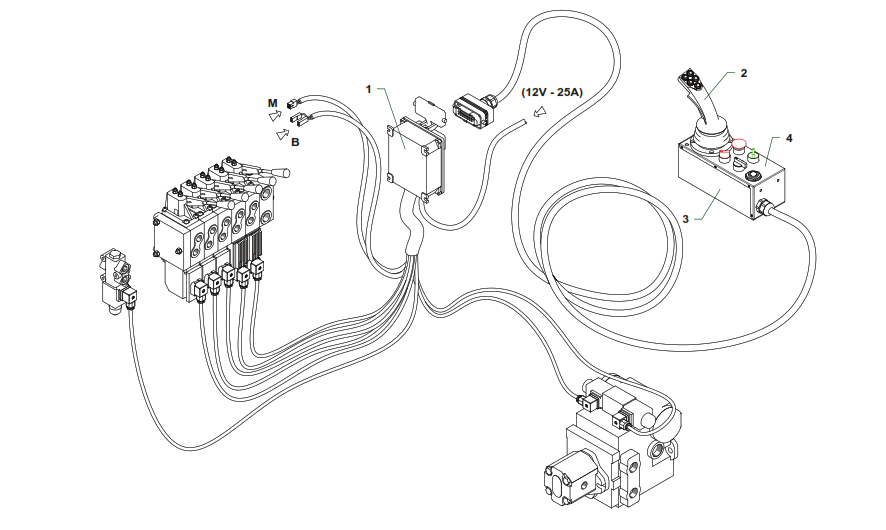 M
B
1
(12V - 25A)
2
4
3