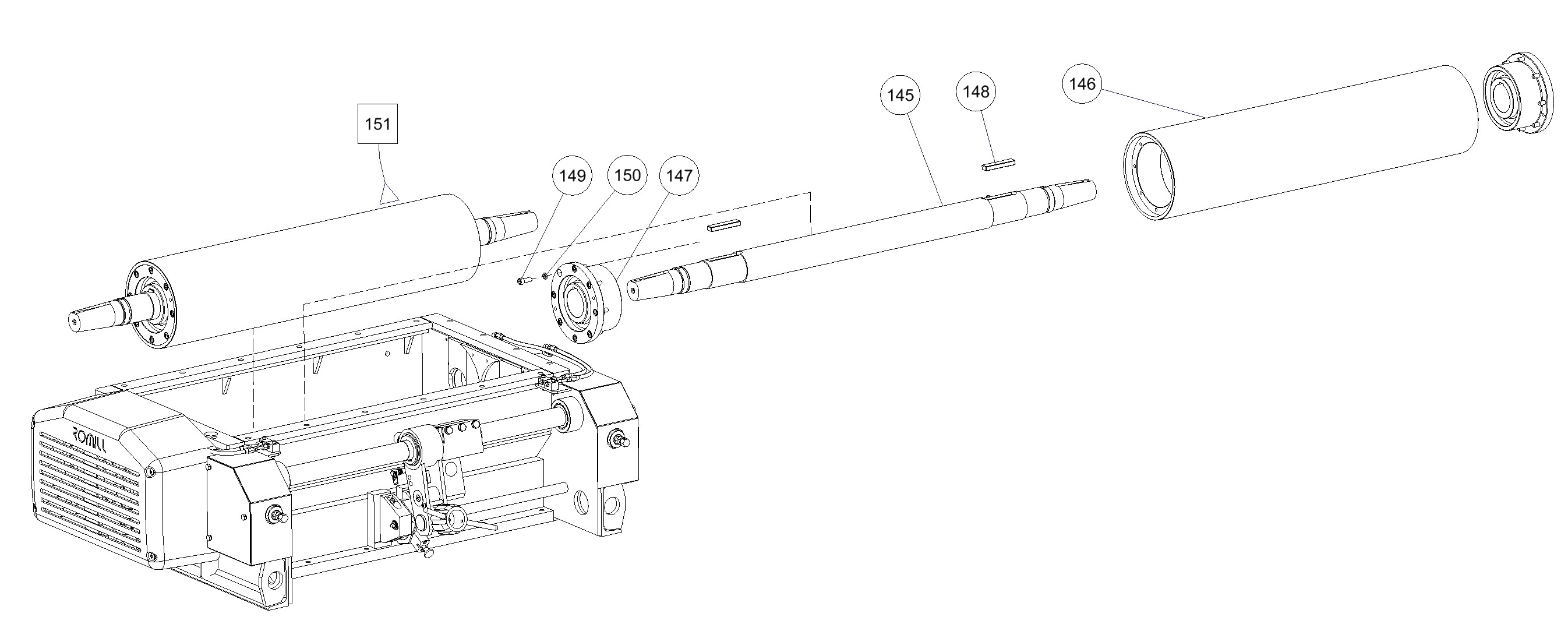 151

149

150

147

145

148

146

ROMILL