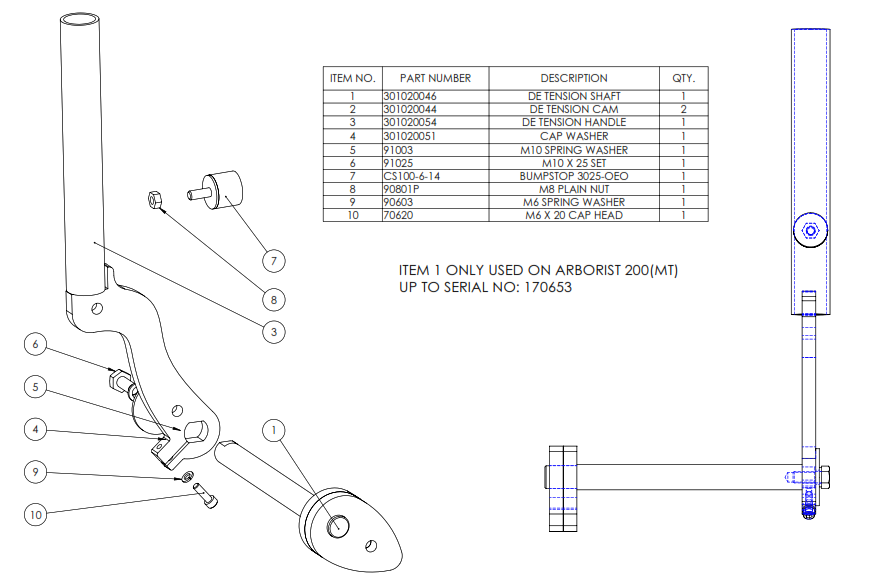 | ITEM NO. | PART NUMBER | DESCRIPTION | QTY. |
|---|---|---|---|
| 1 | 301020046 | DE TENSION SHAFT | 1 |
| 2 | 301020044 | DE TENSION CAM | 2 |
| 3 | 301020054 | DE TENSION HANDLE | 1 |
| 4 | 301020051 | CAP WASHER | 1 |
| 5 | 91003 | M10 SPRING WASHER | 1 |
| 6 | 91025 | M10 X 25 SET | 1 |
| 7 | CS100-6-14 | BUMPSTOP 3025-OEO | 1 |
| 8 | 90801P | M8 PLAIN NUT | 1 |
| 9 | 90603 | M6 SPRING WASHER | 1 |
| 10 | 70620 | M6 X 20 CAP HEAD | 1 |

ITEM 1 ONLY USED ON ARBORIST 200(MT)
UP TO SERIAL NO: 170653

7
8
3
6
5
4
9
10
1