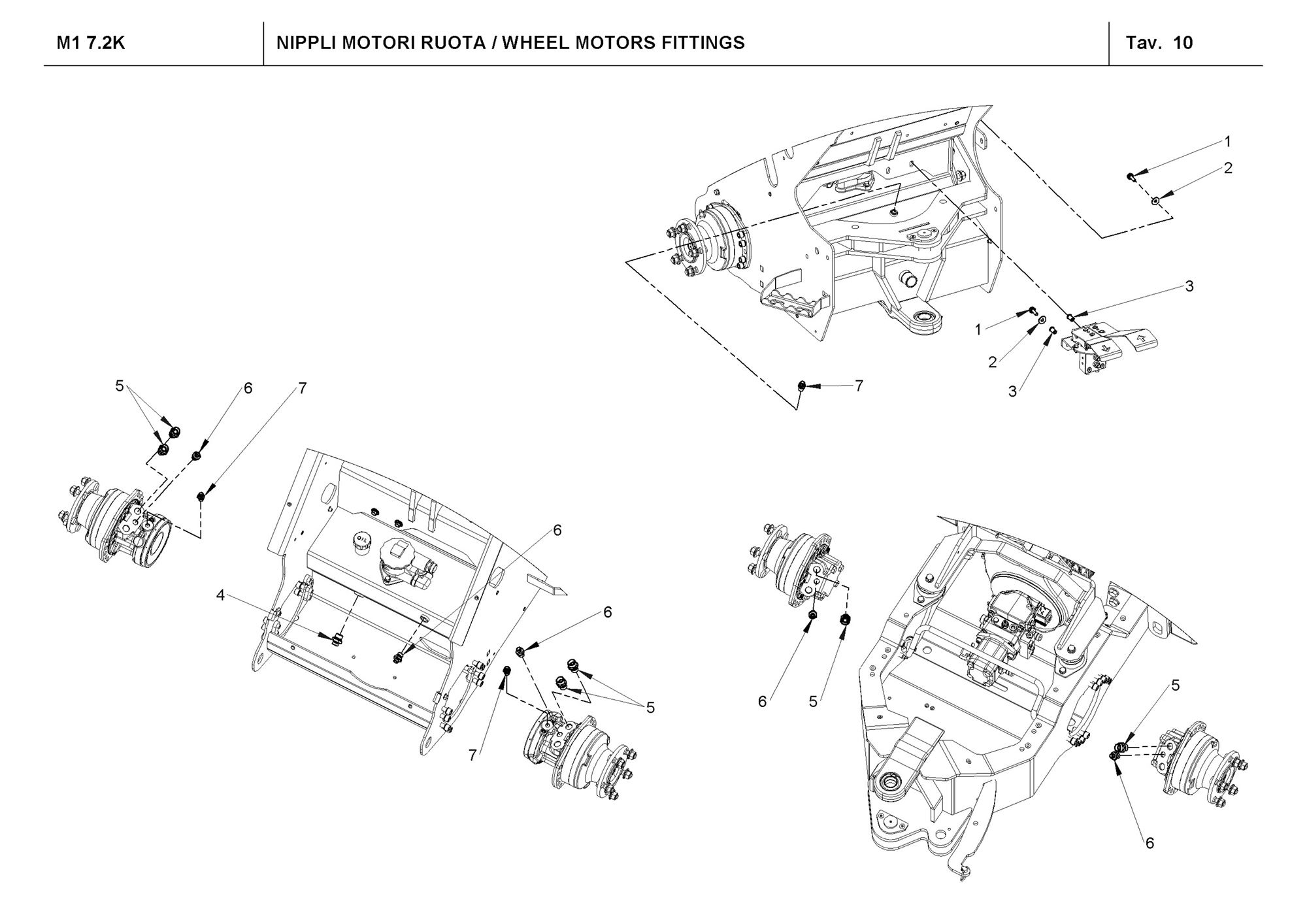 M1 7.2K

NIPPLI MOTORI RUOTA / WHEEL MOTORS FITTINGS

Tav. 10

1
2
3
1
2
3
7

5
6
7
6
4
6
5
7

6
5
5
6